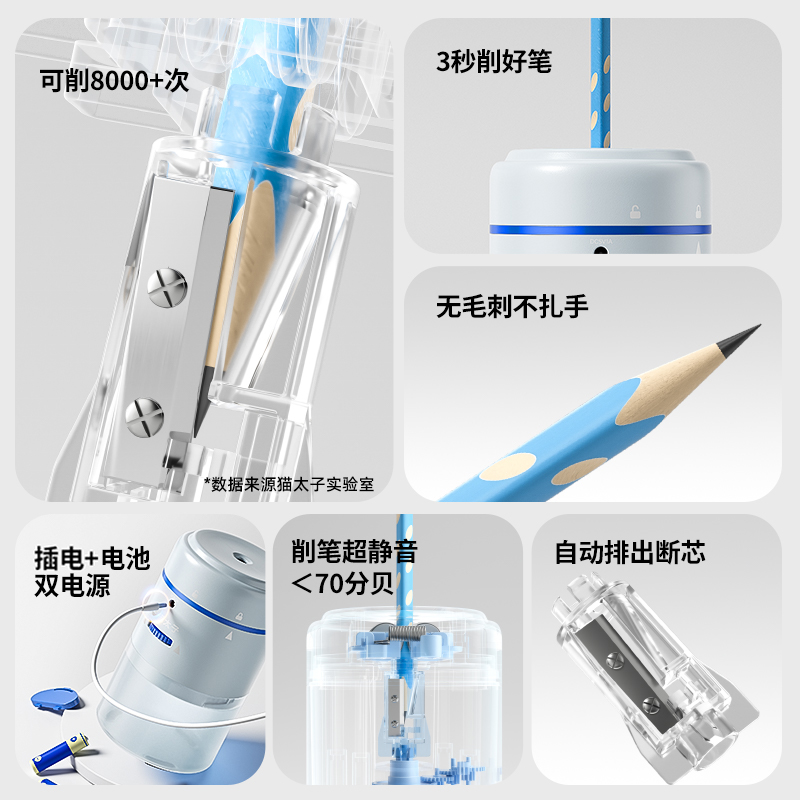 可削8000+次

*数据来源猫太子实验室

3秒削好笔

无毛刺不扎手

插电+电池
双电源

削笔超静音
<70分贝

自动排出断芯