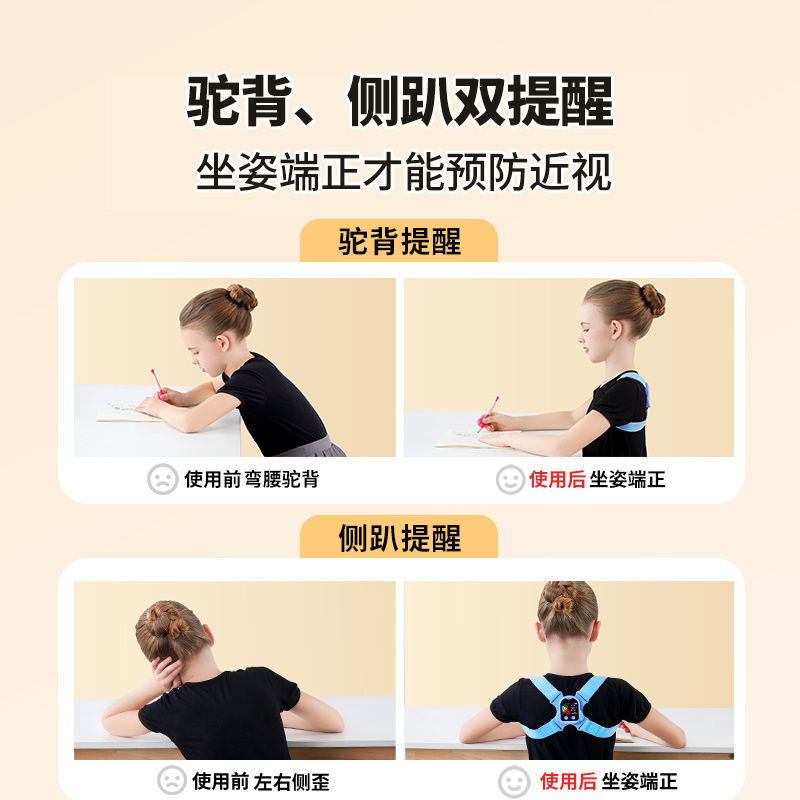 驼背、侧趴双提醒
坐姿端正才能预防近视

驼背提醒

使用前 弯腰驼背

使用后 坐姿端正

侧趴提醒

使用前 左右侧歪

使用后 坐姿端正