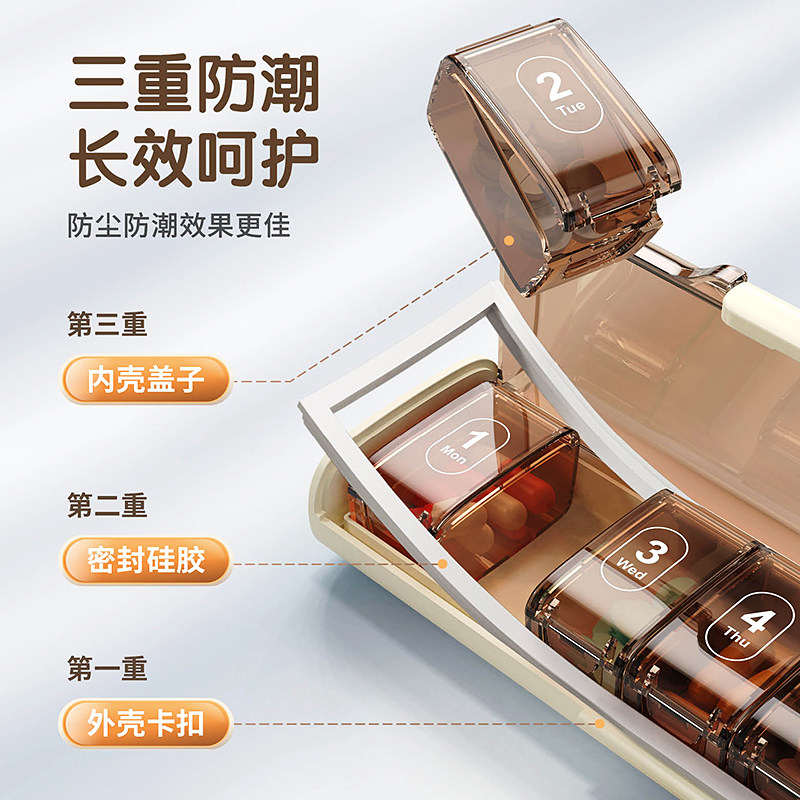 三重防潮
长效呵护

防尘防潮效果更佳

第三重

内壳盖子

第二重

密封硅胶

第一重

外壳卡扣

2
Tue

1
Mon

3
Wed

4
Thu