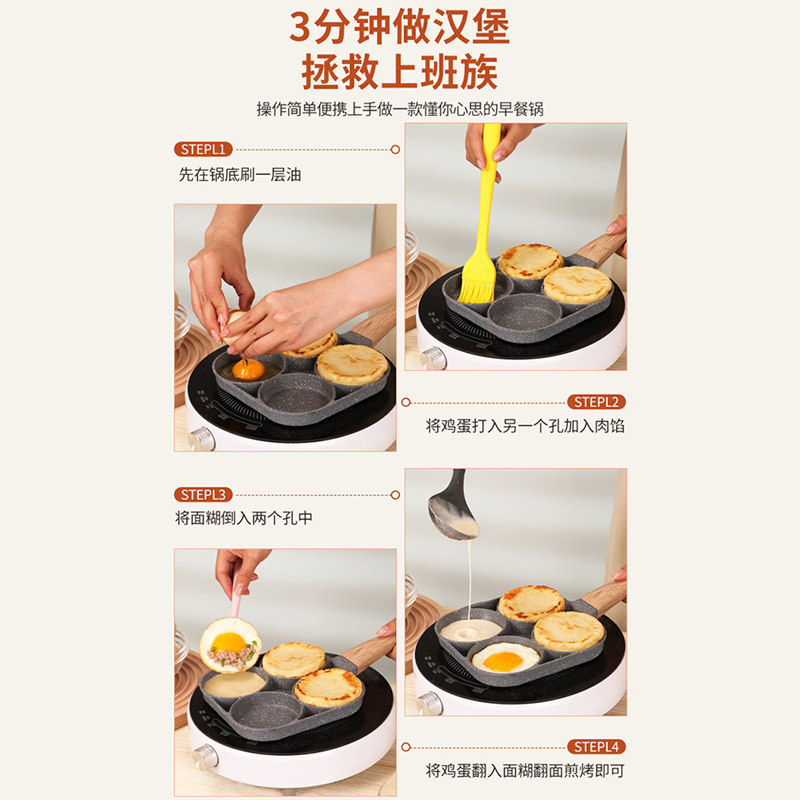 3分钟做汉堡
拯救上班族

操作简单便携上手做一款懂你心思的早餐锅

STEPL1
先在锅底刷一层油

STEPL2
将鸡蛋打入另一个孔加入肉馅

STEPL3
将面糊倒入两个孔中

STEPL4
将鸡蛋翻入面糊翻面煎烤即可