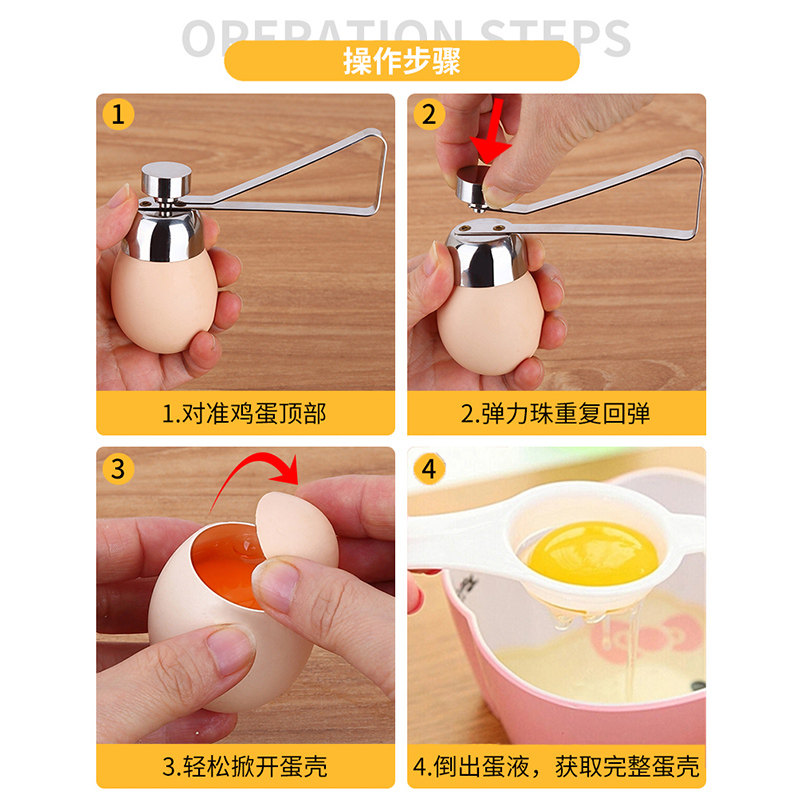 OPERATION STEPS
操作步骤

1
1.对准鸡蛋顶部

2
2.弹力珠重复回弹

3
3.轻松掀开蛋壳

4
4.倒出蛋液，获取完整蛋壳