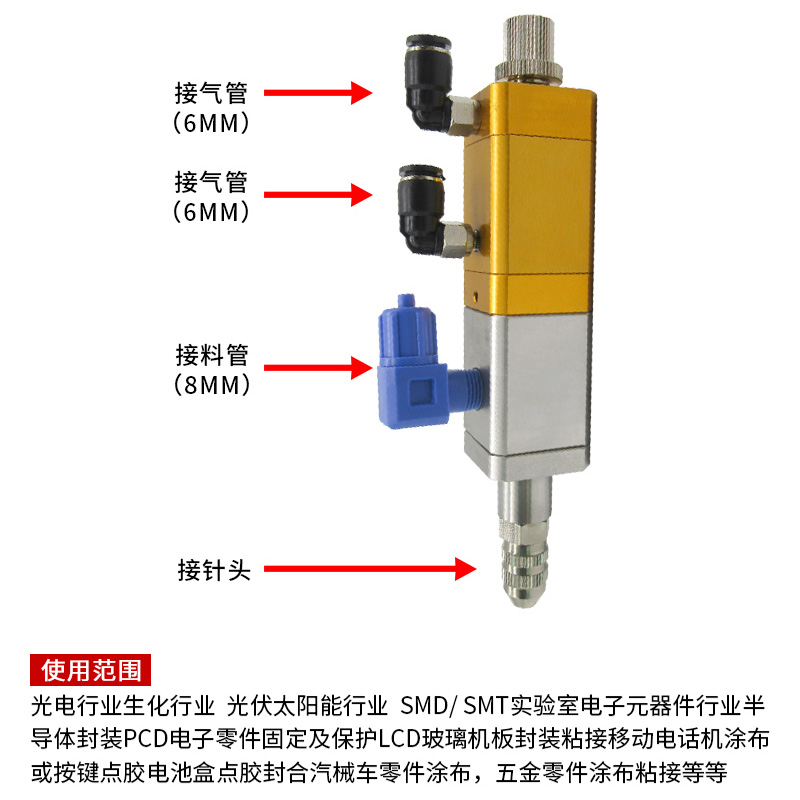 接气管
（6MM）

接气管
（6MM）

接料管
（8MM）

接针头

使用范围

光电行业生化行业 光伏太阳能行业 SMD/ SMT实验室电子元器件行业半导体封装PCD电子零件固定及保护LCD玻璃机板封装粘接移动电话机涂布或按键点胶电池盒点胶封合汽械车零件涂布，五金零件涂布粘接等等