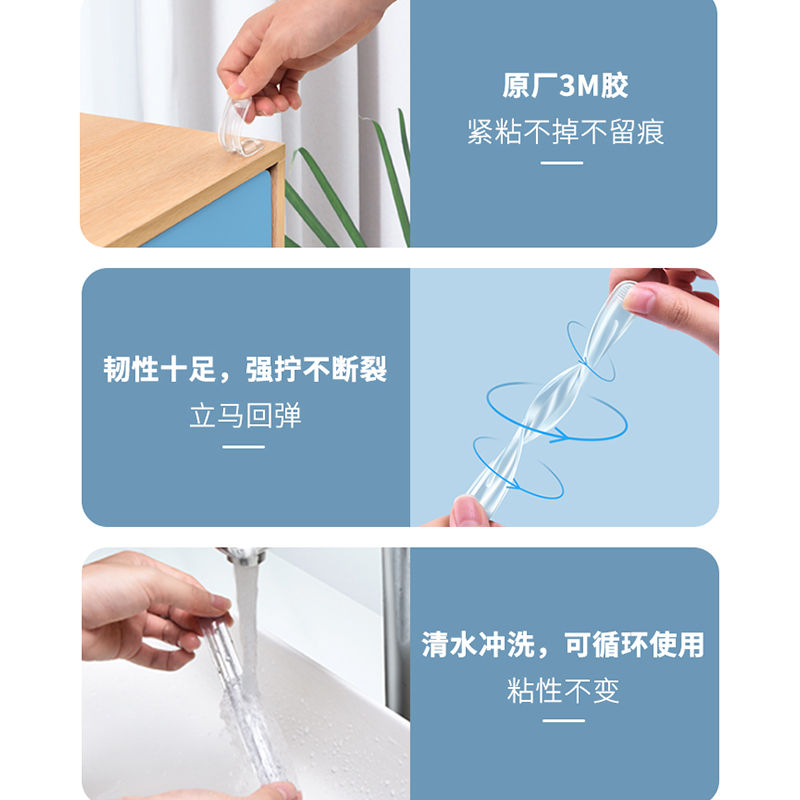 原厂3M胶
紧粘不掉不留痕

韧性十足，强拧不断裂
立马回弹

清水冲洗，可循环使用
粘性不变