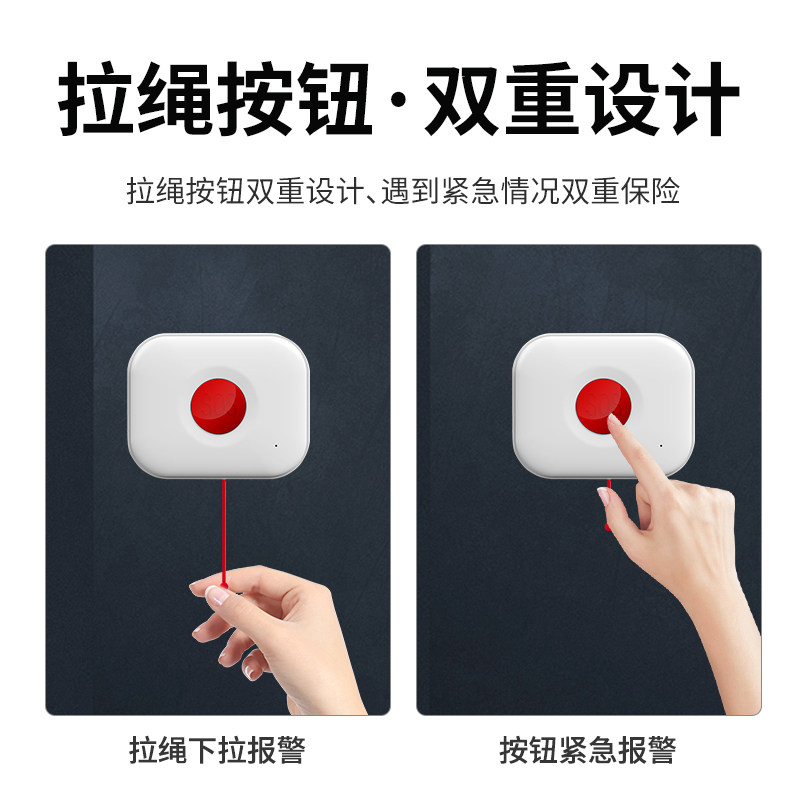 拉绳按钮·双重设计

拉绳按钮双重设计、遇到紧急情况双重保险

拉绳下拉报警

按钮紧急报警