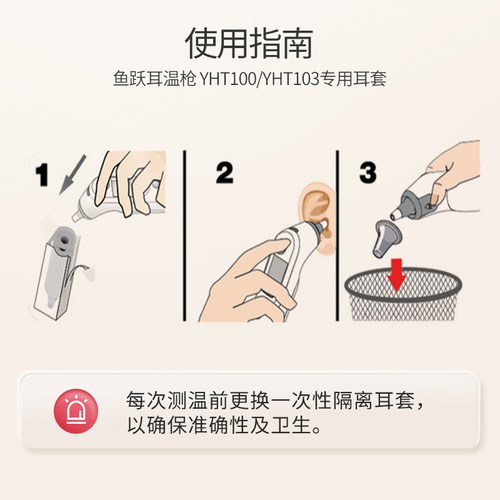 使用指南

鱼跃耳温枪 YHT100/YHT103专用耳套

1

2

3

每次测温前更换一次性隔离耳套，以确保准确性及卫生。