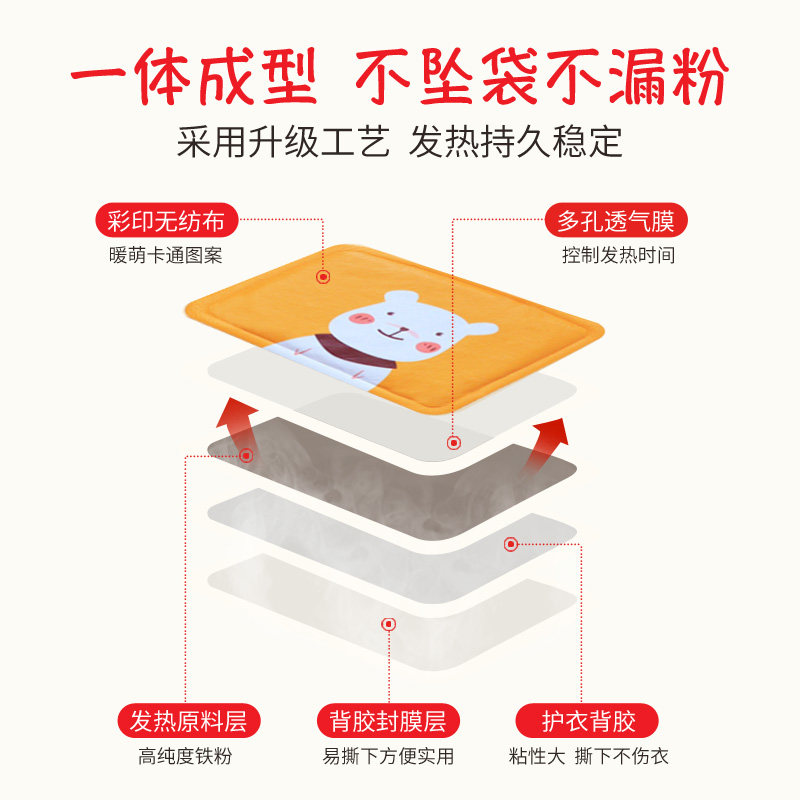 一体成型 不坠袋不漏粉

采用升级工艺 发热持久稳定

彩印无纺布
暖萌卡通图案

多孔透气膜
控制发热时间

发热原料层
高纯度铁粉

背胶封膜层
易撕下方便实用

护衣背胶
粘性大 撕下不伤衣