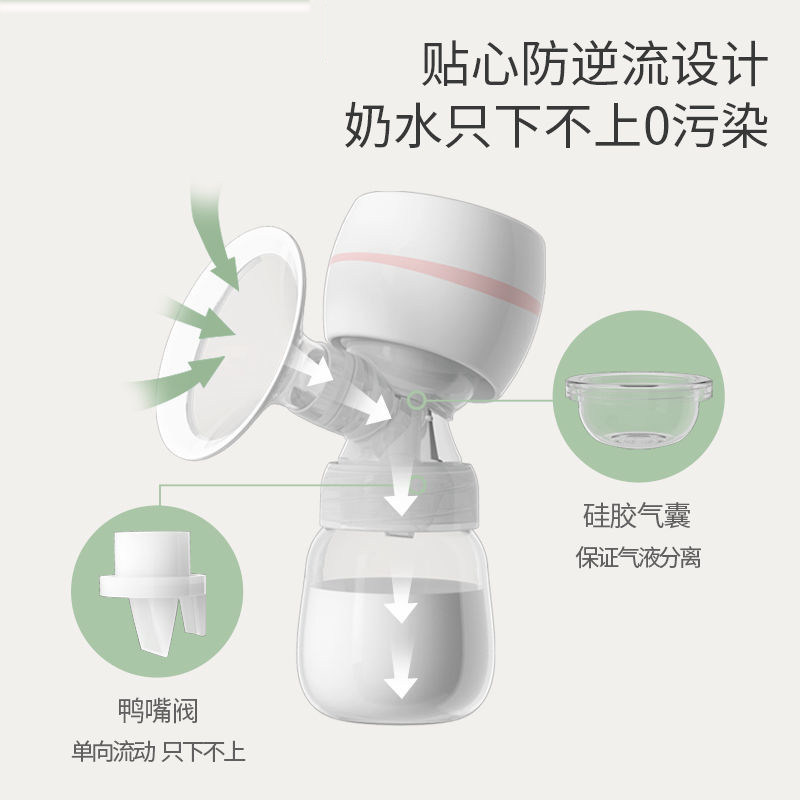 贴心防逆流设计
奶水只下不上0污染

硅胶气囊
保证气液分离

鸭嘴阀
单向流动 只下不上