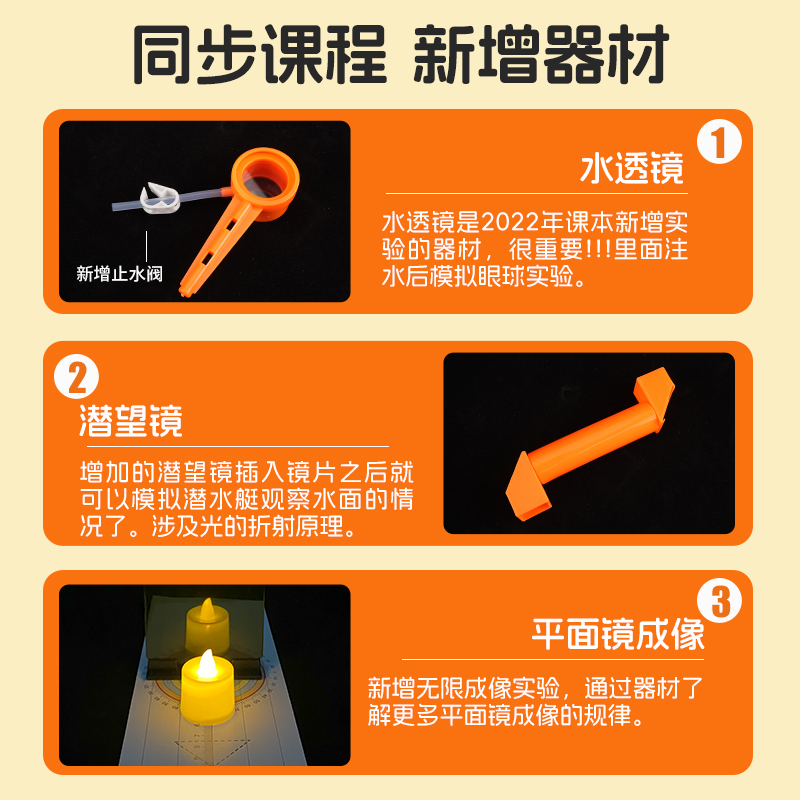 同步课程 新增器材

新增止水阀

1

水透镜

水透镜是2022年课本新增实验的器材，很重要!!!里面注水后模拟眼球实验。

2

潜望镜

增加的潜望镜插入镜片之后就可以模拟潜水艇观察水面的情况了。涉及光的折射原理。

3

平面镜成像

新增无限成像实验，通过器材了解更多平面镜成像的规律。