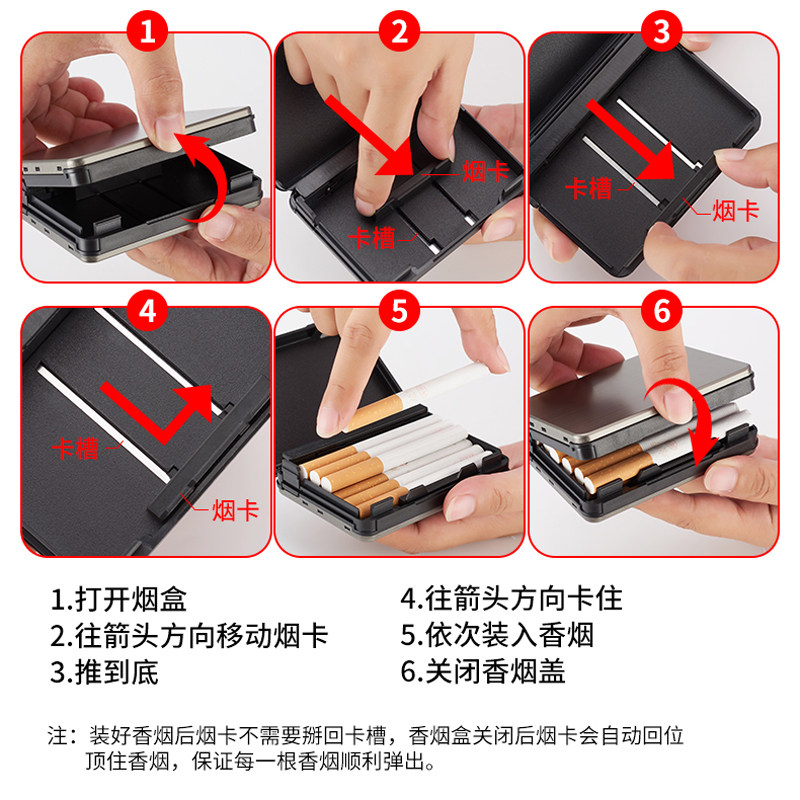 1

2

烟卡

卡槽

3

卡槽

烟卡

4

卡槽

烟卡

5

6

1.打开烟盒
2.往箭头方向移动烟卡
3.推到底

4.往箭头方向卡住
5.依次装入香烟
6.关闭香烟盖

注：装好香烟后烟卡不需要掰回卡槽，香烟盒关闭后烟卡会自动回位顶住香烟，保证每一根香烟顺利弹出。