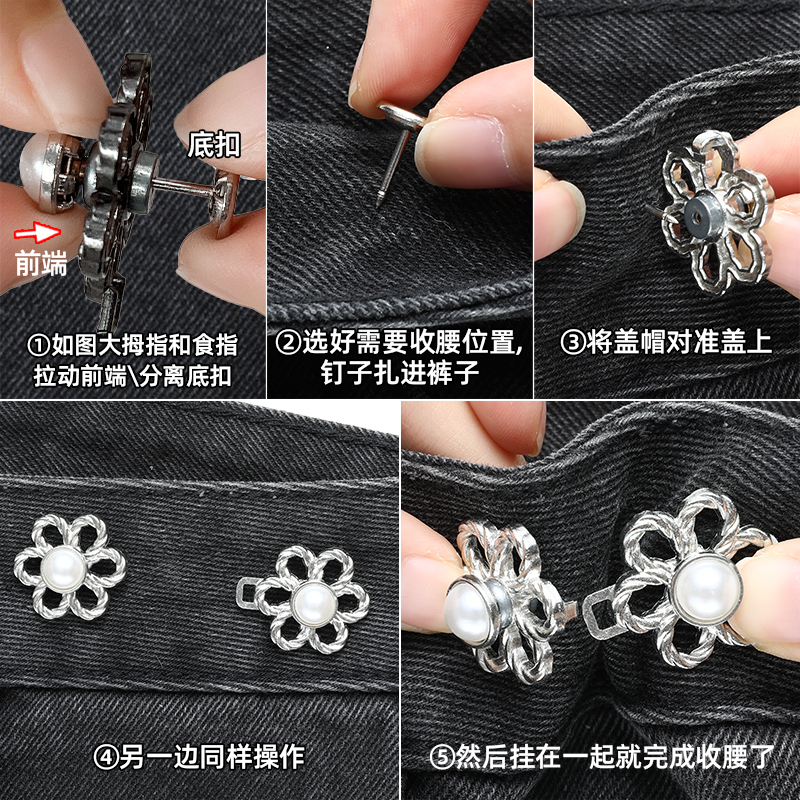 底扣

前端

①如图大拇指和食指拉动前端\分离底扣

②选好需要收腰位置,钉子扎进裤子

③将盖帽对准盖上

④另一边同样操作

⑤然后挂在一起就完成收腰了