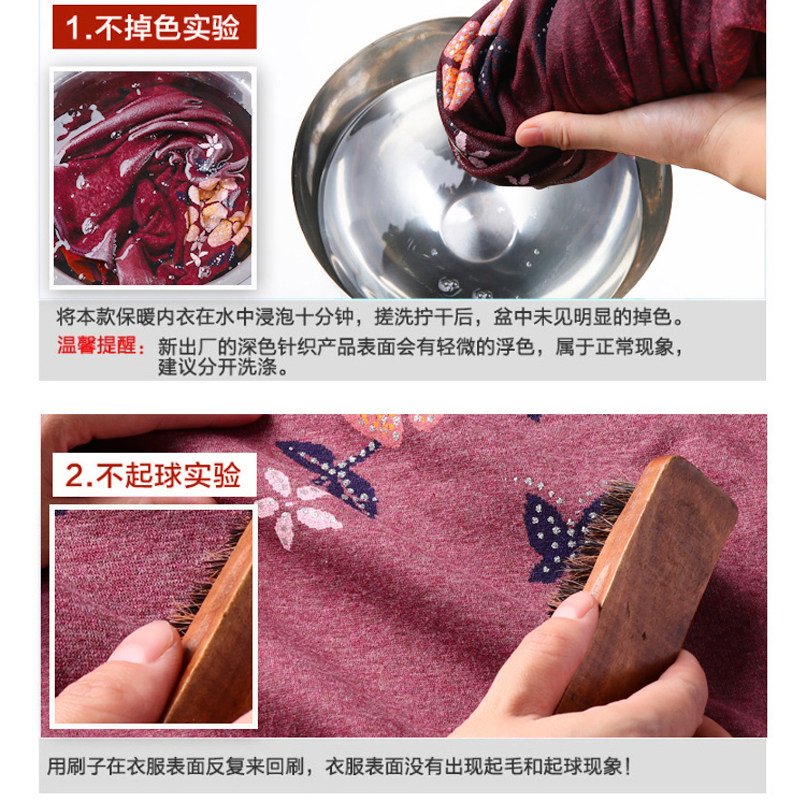 1.不掉色实验

将本款保暖内衣在水中浸泡十分钟，搓洗拧干后，盆中未见明显的掉色。

温馨提醒：新出厂的深色针织产品表面会有轻微的浮色，属于正常现象，建议分开洗涤。

2.不起球实验

用刷子在衣服表面反复来回刷，衣服表面没有出现起毛和起球现象！