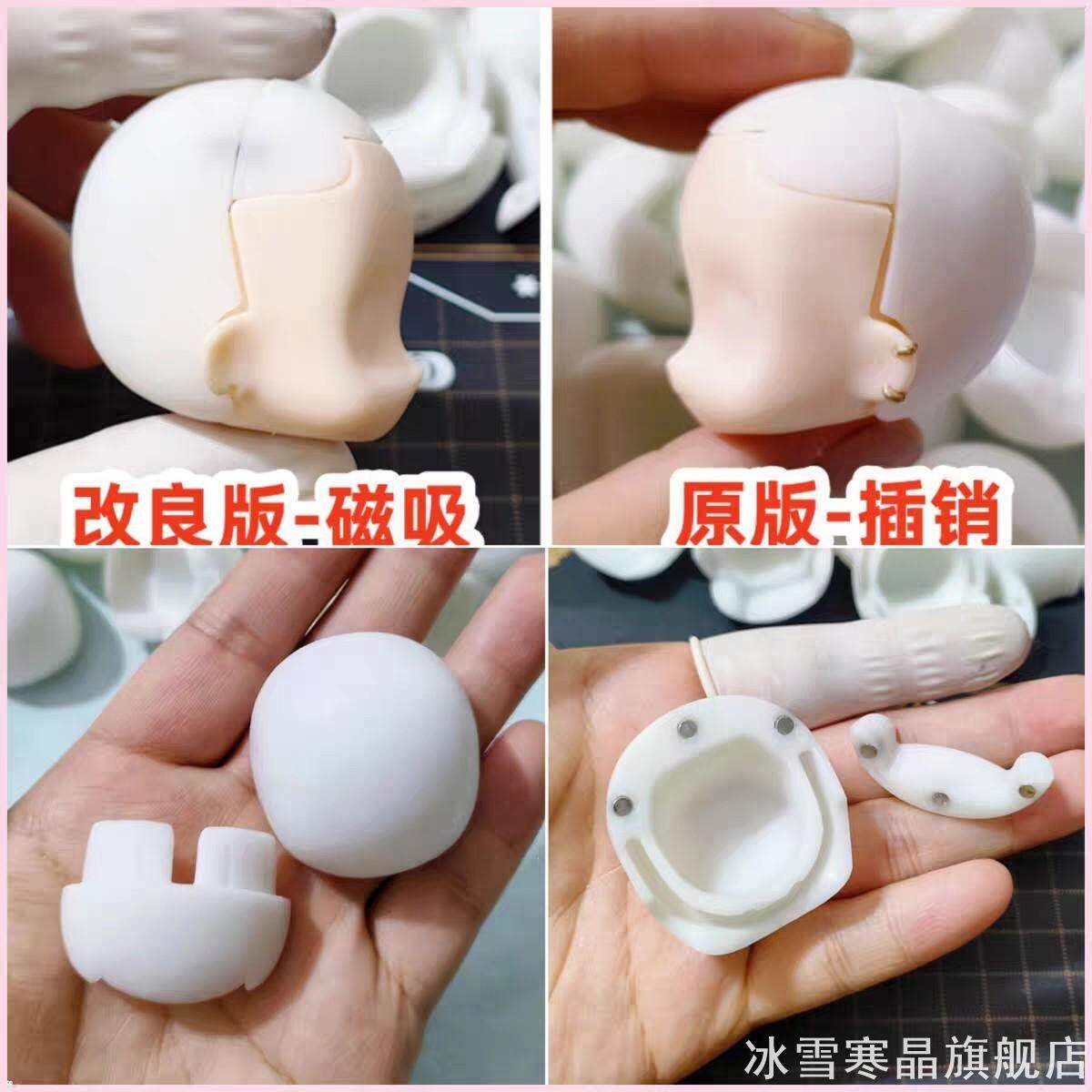 改良版-磁吸

原版-插销

冰雪寒晶旗舰店