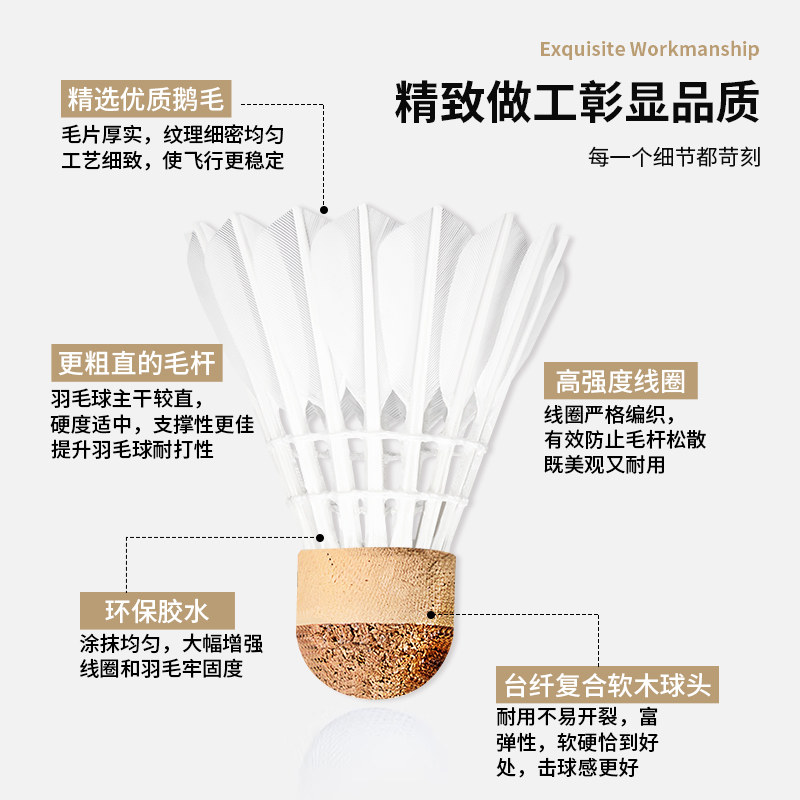 Exquisite Workmanship

精致做工彰显品质

每一个细节都苛刻

精选优质鹅毛

毛片厚实，纹理细密均匀
工艺细致，使飞行更稳定

更粗直的毛杆

羽毛球主干较直，
硬度适中，支撑性更佳
提升羽毛球耐打性

高强度线圈

线圈严格编织，
有效防止毛杆松散
既美观又耐用

环保胶水

涂抹均匀，大幅增强
线圈和羽毛牢固度

台纤复合软木球头

耐用不易开裂，富
弹性，软硬恰到好
处，击球感更好