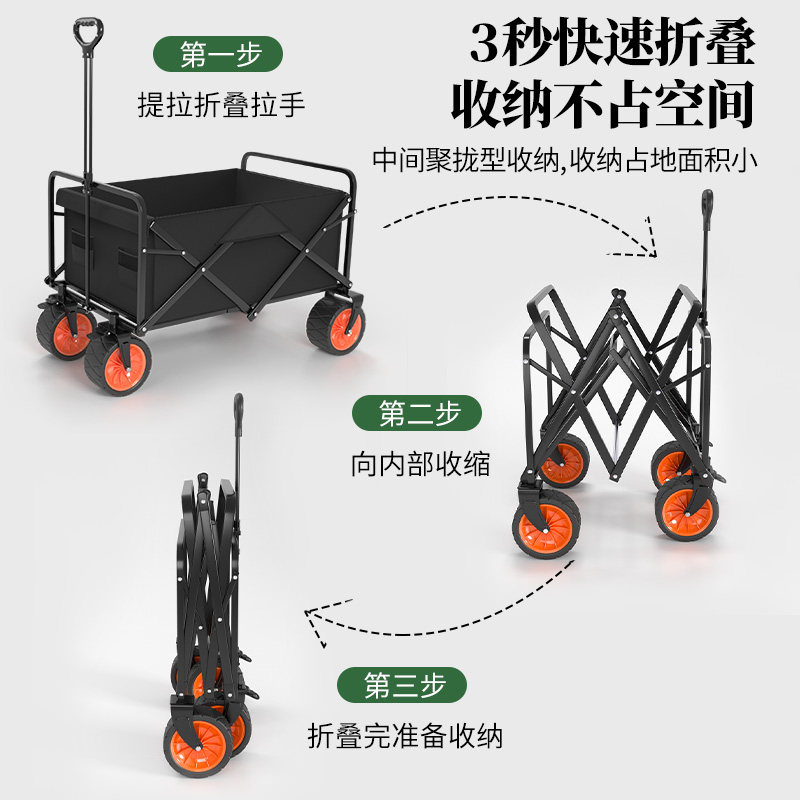 第一步

提拉折叠拉手

3秒快速折叠
收纳不占空间

中间聚拢型收纳,收纳占地面积小

第二步

向内部收缩

第三步

折叠完准备收纳