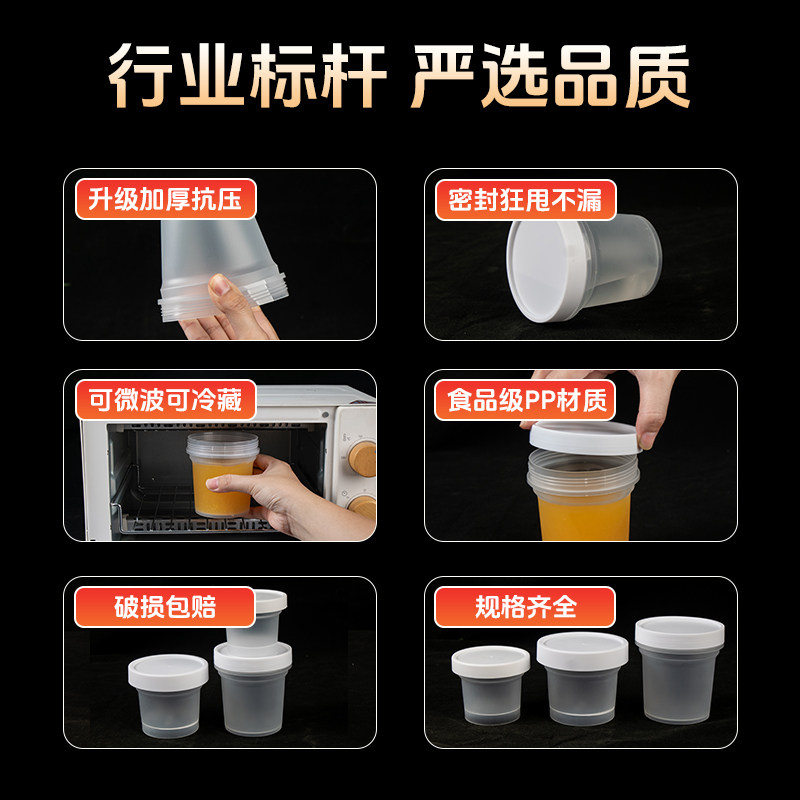 行业标杆 严选品质

升级加厚抗压

密封狂甩不漏

可微波可冷藏

食品级PP材质

破损包赔

规格齐全