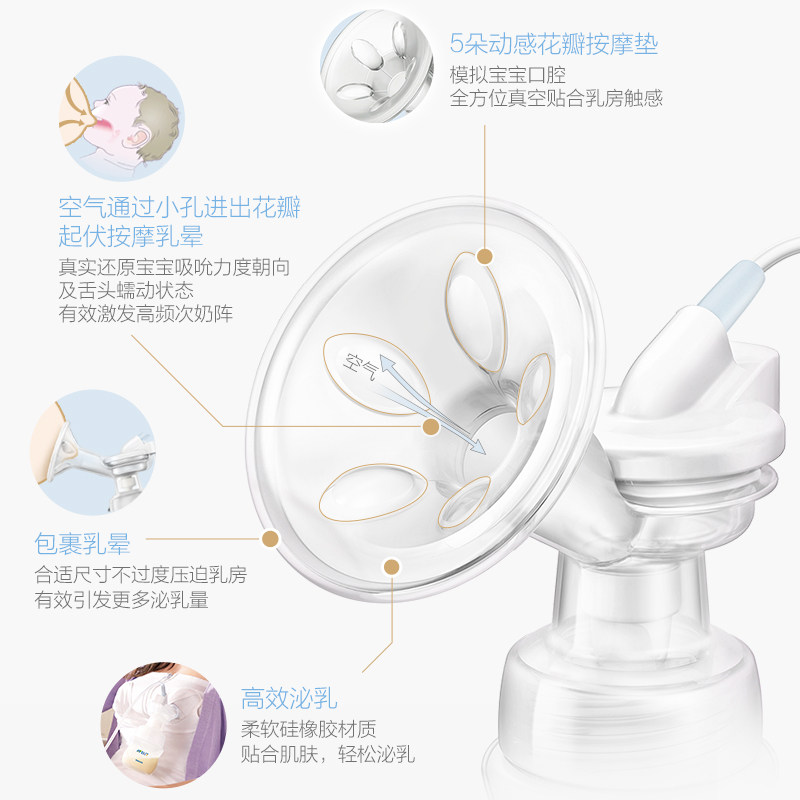 5朵动感花瓣按摩垫
模拟宝宝口腔
全方位真空贴合乳房触感

空气通过小孔进出花瓣
起伏按摩乳晕
真实还原宝宝吸吮力度朝向
及舌头蠕动状态
有效激发高频次奶阵

空气

包裹乳晕
合适尺寸不过度压迫乳房
有效引发更多泌乳量

高效泌乳
柔软硅橡胶材质
贴合肌肤，轻松泌乳