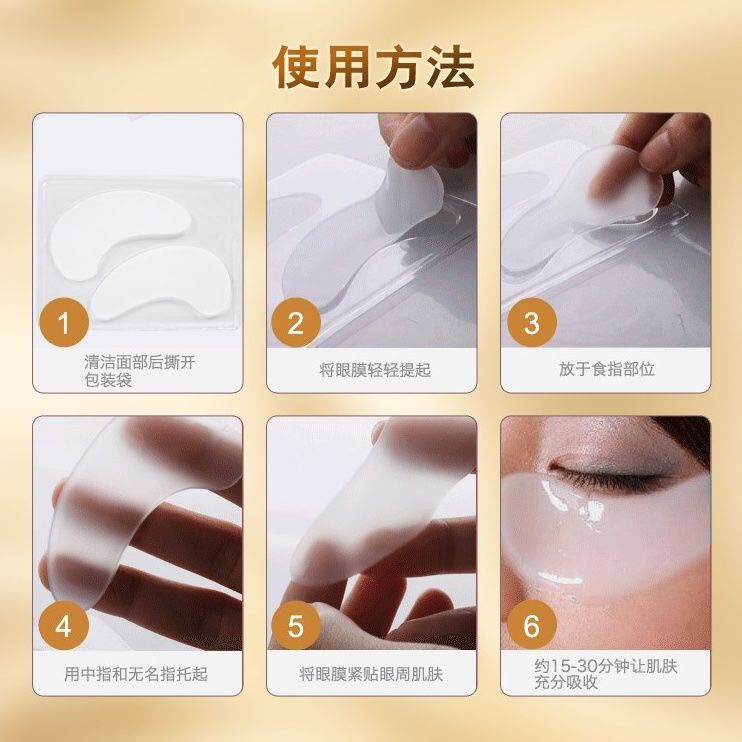 使用方法

1
清洁面部后撕开包装袋

2
将眼膜轻轻提起

3
放于食指部位

4
用中指和无名指托起

5
将眼膜紧贴眼周肌肤

6
约15-30分钟让肌肤充分吸收