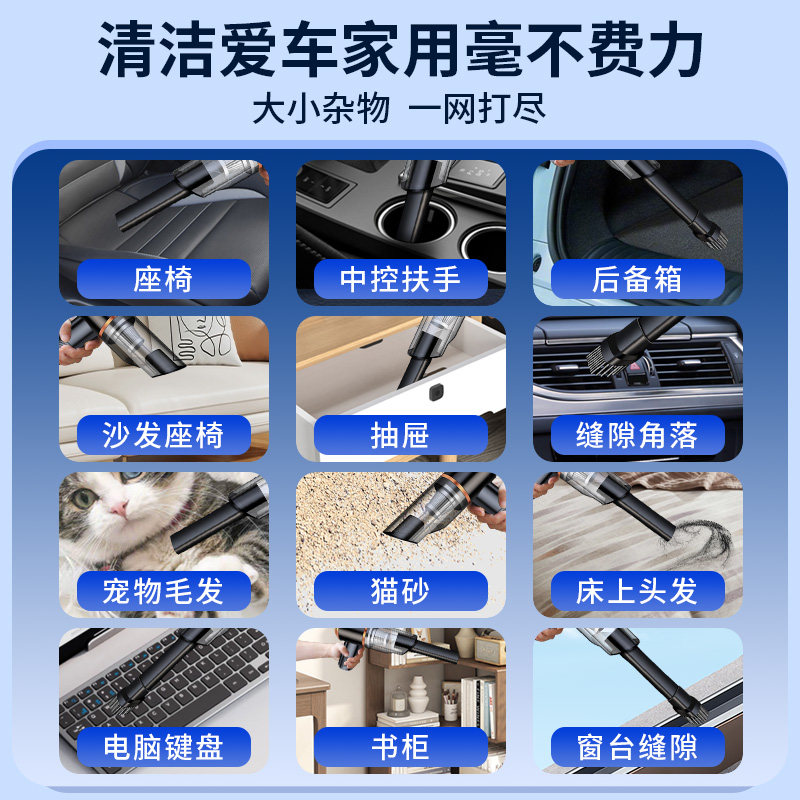 清洁爱车家用毫不费力

大小杂物 一网打尽

座椅

中控扶手

后备箱

沙发座椅

抽屉

缝隙角落

宠物毛发

猫砂

床上头发

电脑键盘

书柜

窗台缝隙