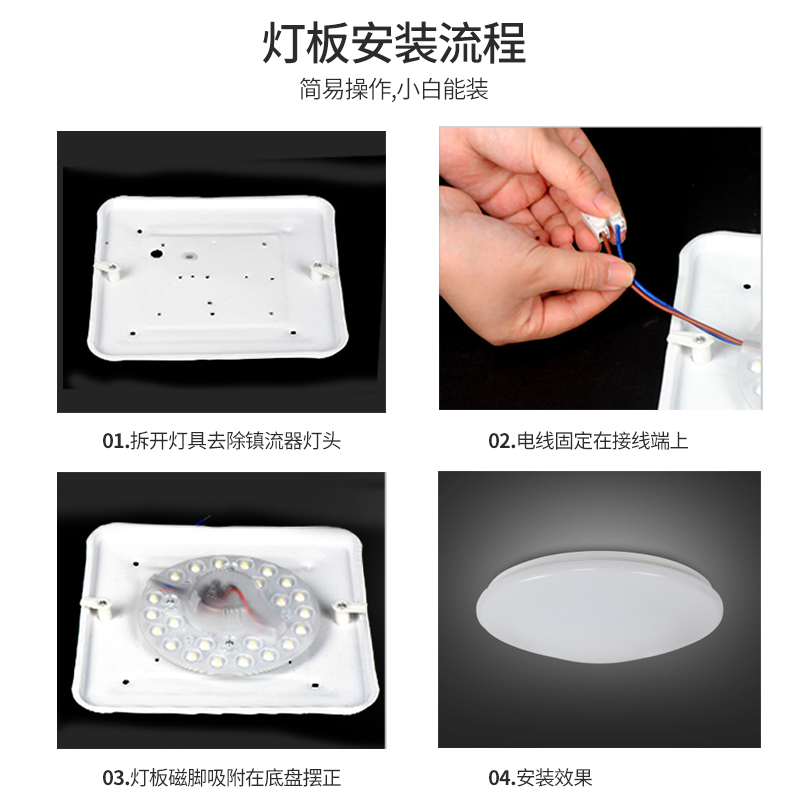 灯板安装流程

简易操作,小白能装

01.拆开灯具去除镇流器灯头

02.电线固定在接线端上

03.灯板磁脚吸附在底盘摆正

04.安装效果