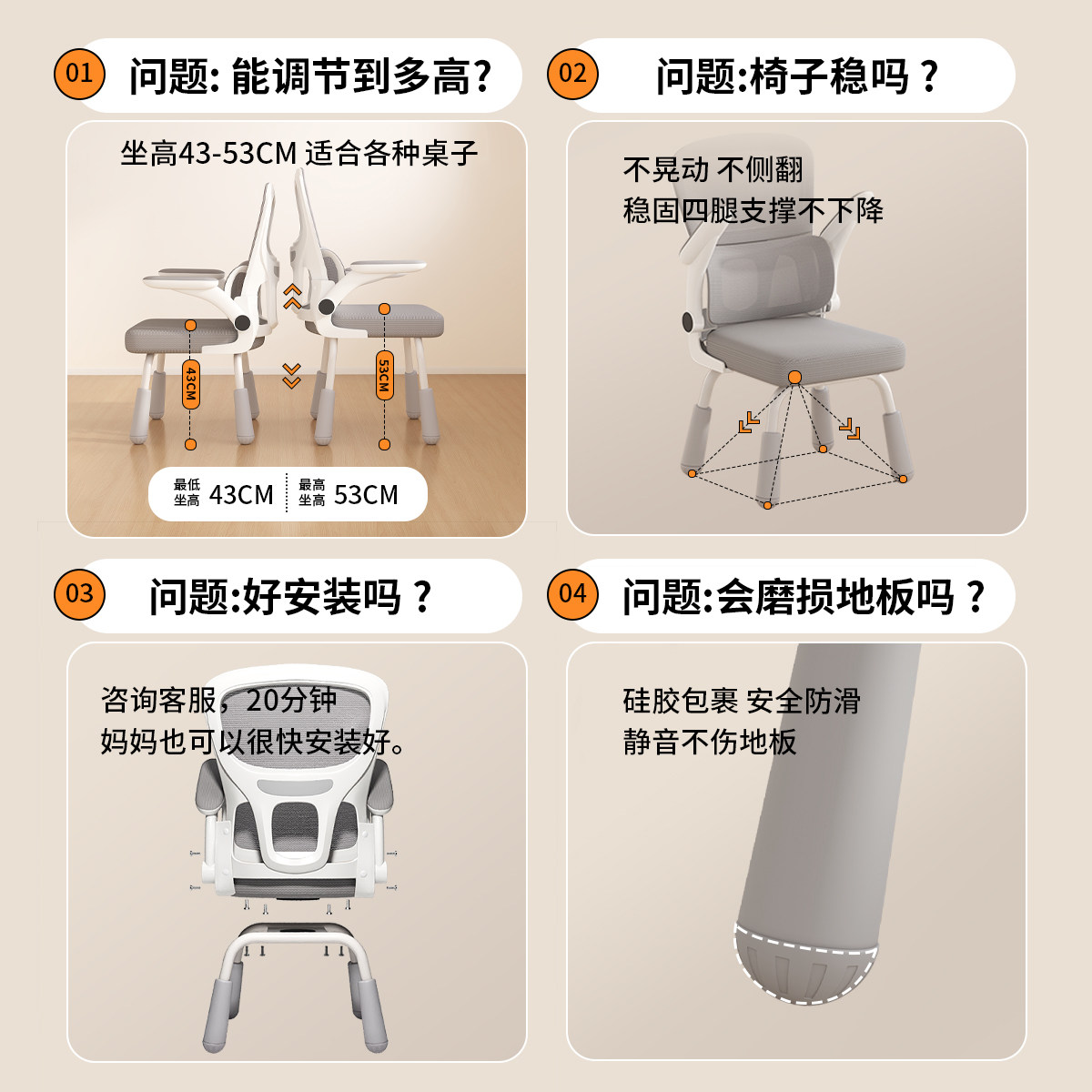 01 问题: 能调节到多高?

坐高43-53CM 适合各种桌子

43CM

53CM

最低坐高 43CM

最高坐高 53CM

02 问题:椅子稳吗？

不晃动 不侧翻
稳固四腿支撑不下降

03 问题:好安装吗？

咨询客服，20分钟
妈妈也可以很快安装好。

04 问题:会磨损地板吗？

硅胶包裹 安全防滑
静音不伤地板