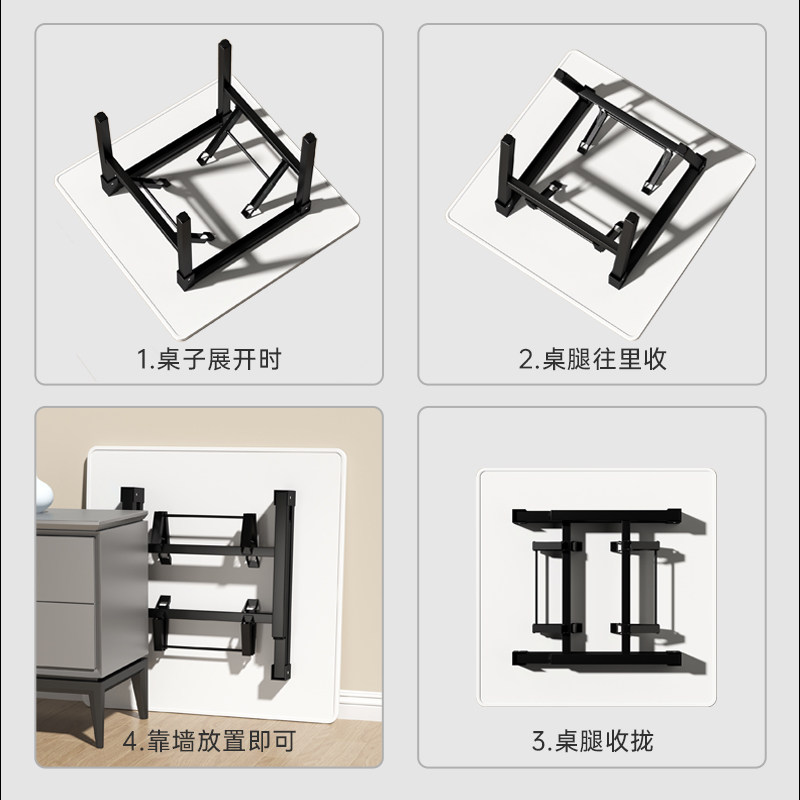 1.桌子展开时

2.桌腿往里收

4.靠墙放置即可

3.桌腿收拢