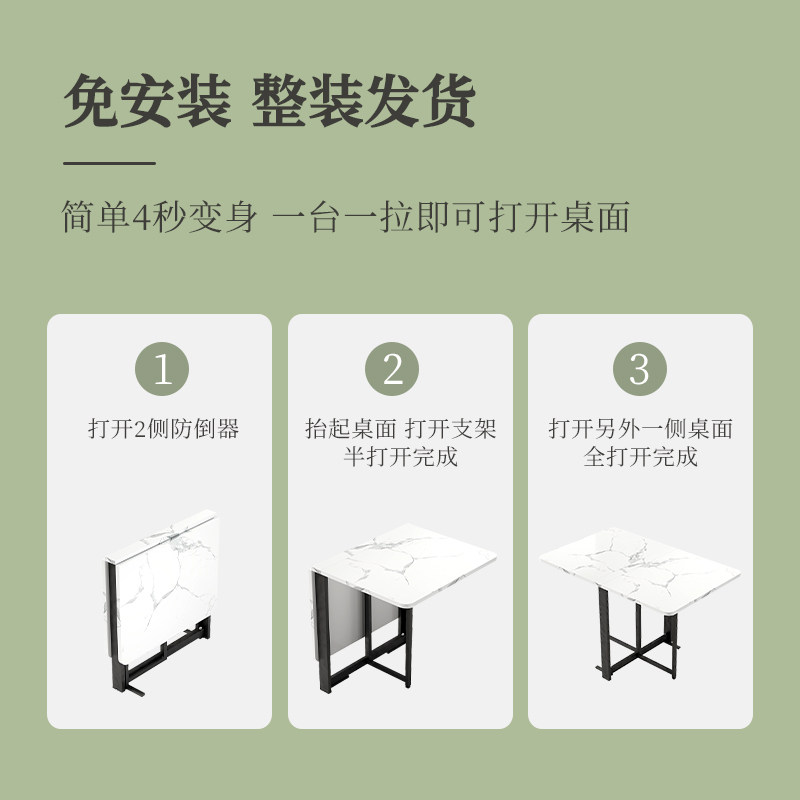 免安装 整装发货

简单4秒变身 一台一拉即可打开桌面

1
打开2侧防倒器

2
抬起桌面 打开支架
半打开完成

3
打开另外一侧桌面
全打开完成