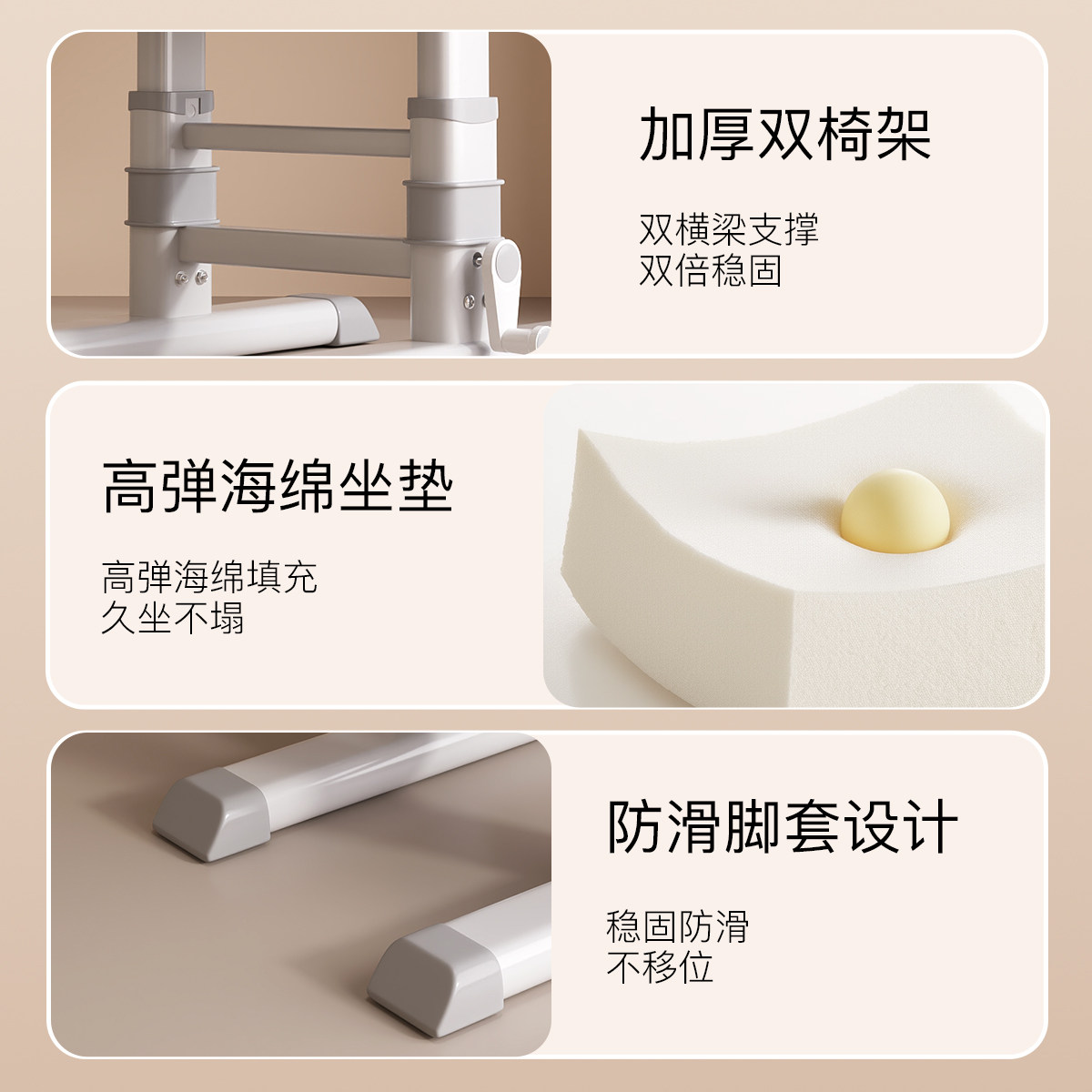 加厚双椅架

双横梁支撑
双倍稳固

高弹海绵坐垫

高弹海绵填充
久坐不塌

防滑脚套设计

稳固防滑
不移位