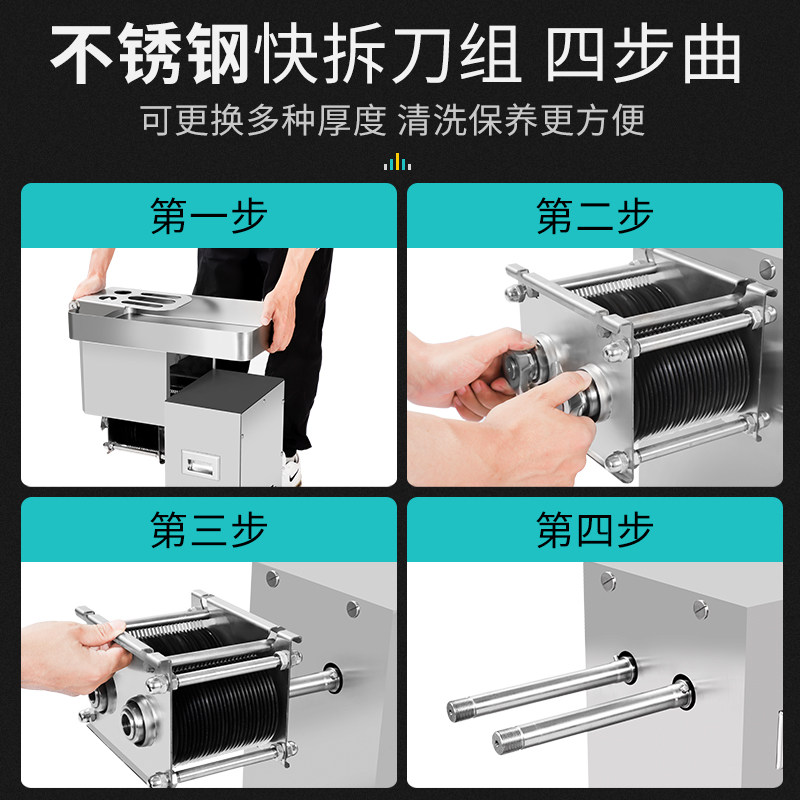 不锈钢快拆刀组 四步曲
可更换多种厚度 清洗保养更方便

第一步

第二步

第三步

第四步