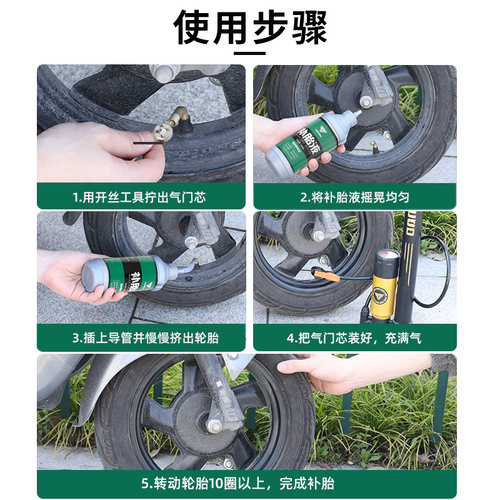 使用步骤

补胎液

1.用开丝工具拧出气门芯

2.将补胎液摇晃均匀

补胎

3.插上导管并慢慢挤出轮胎

4.把气门芯装好，充满气

5.转动轮胎10圈以上，完成补胎