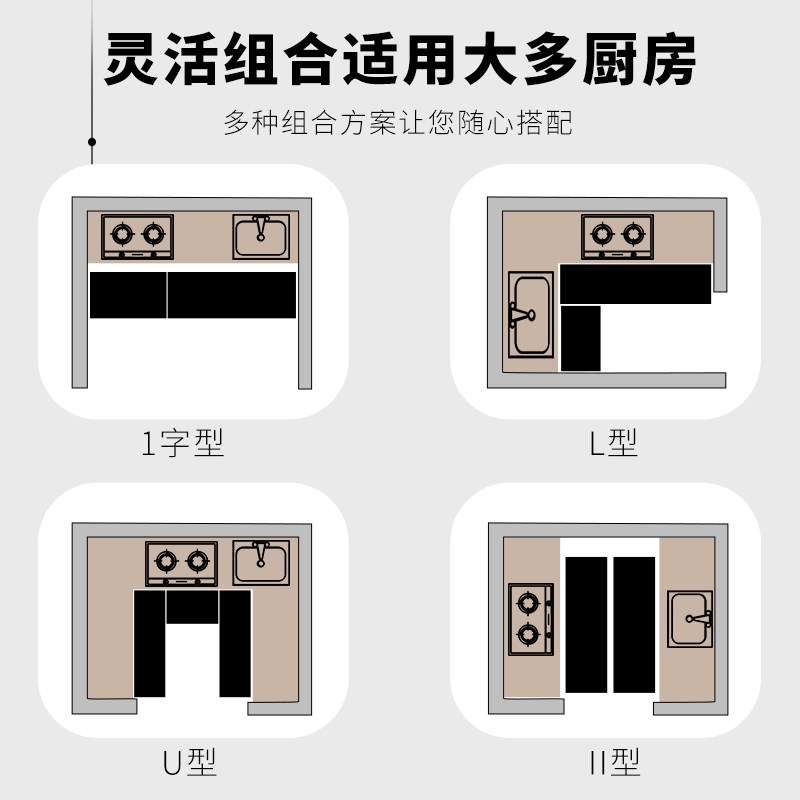 灵活组合适用大多厨房

多种组合方案让您随心搭配

1字型

L型

U型

II型