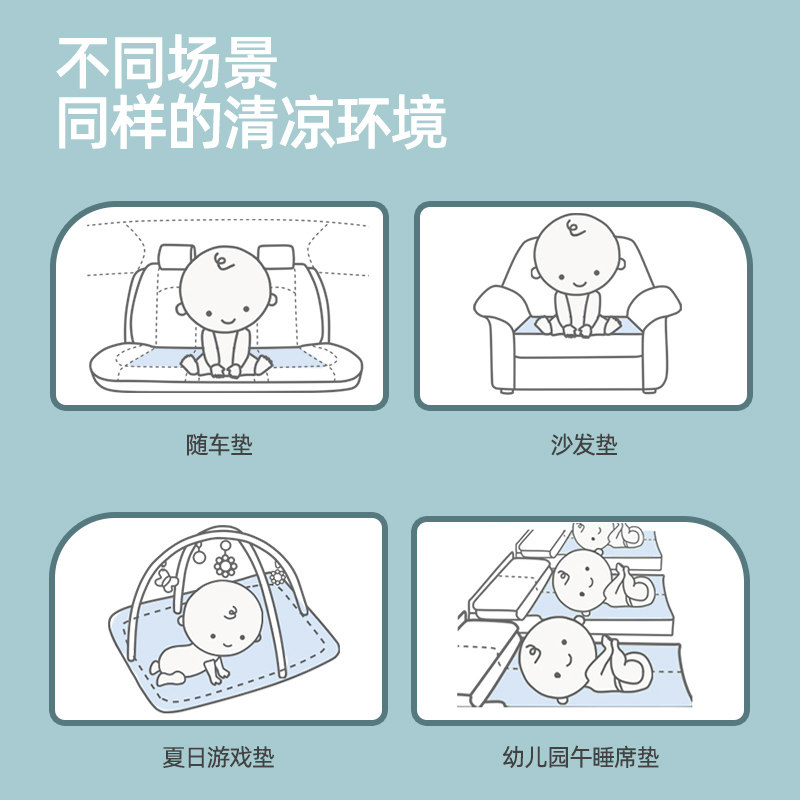 不同场景
同样的清凉环境

随车垫

沙发垫

夏日游戏垫

幼儿园午睡席垫