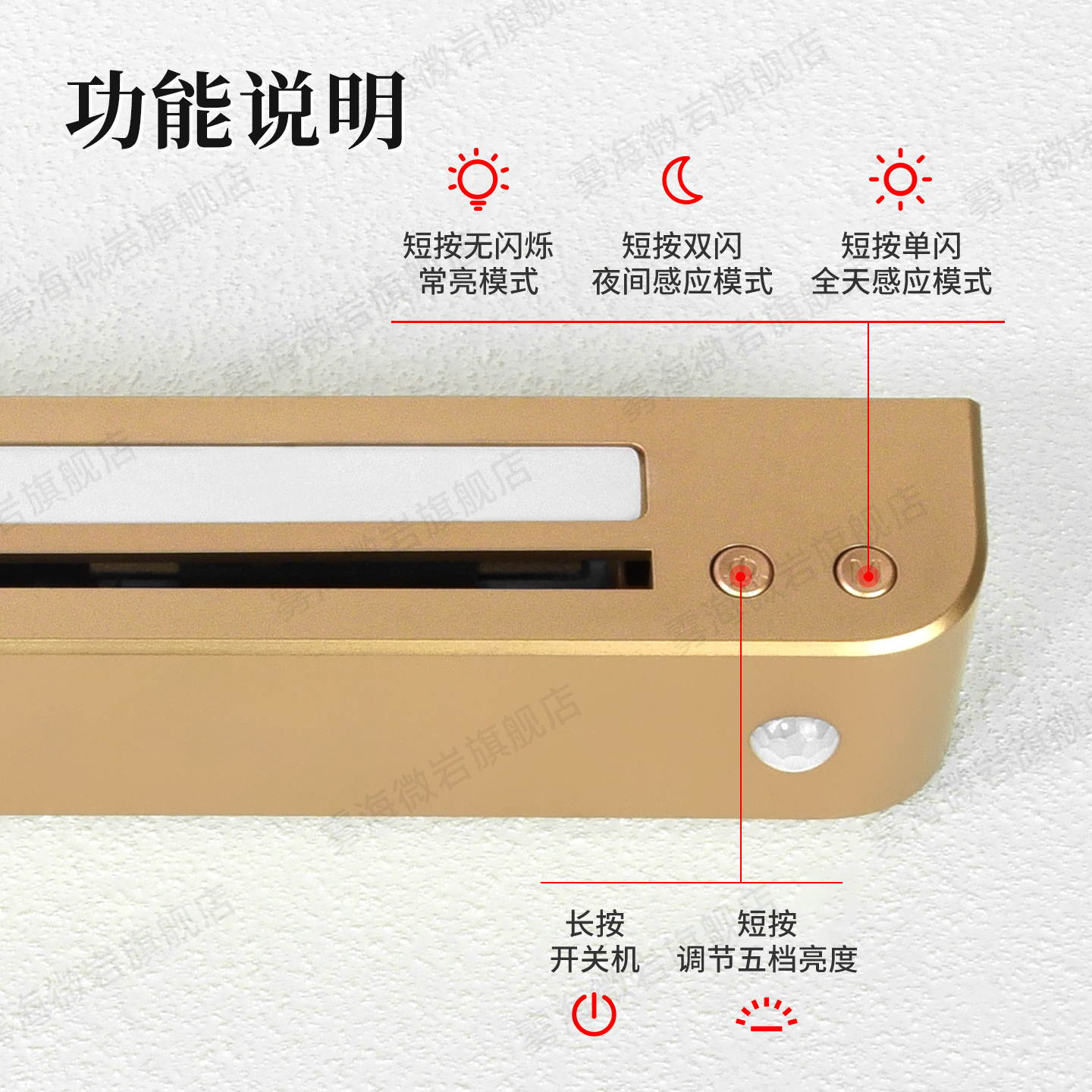 功能说明

短按无闪烁
常亮模式

短按双闪
夜间感应模式

短按单闪
全天感应模式

长按
开关机

短按
调节五档亮度

雾海微岩旗舰店