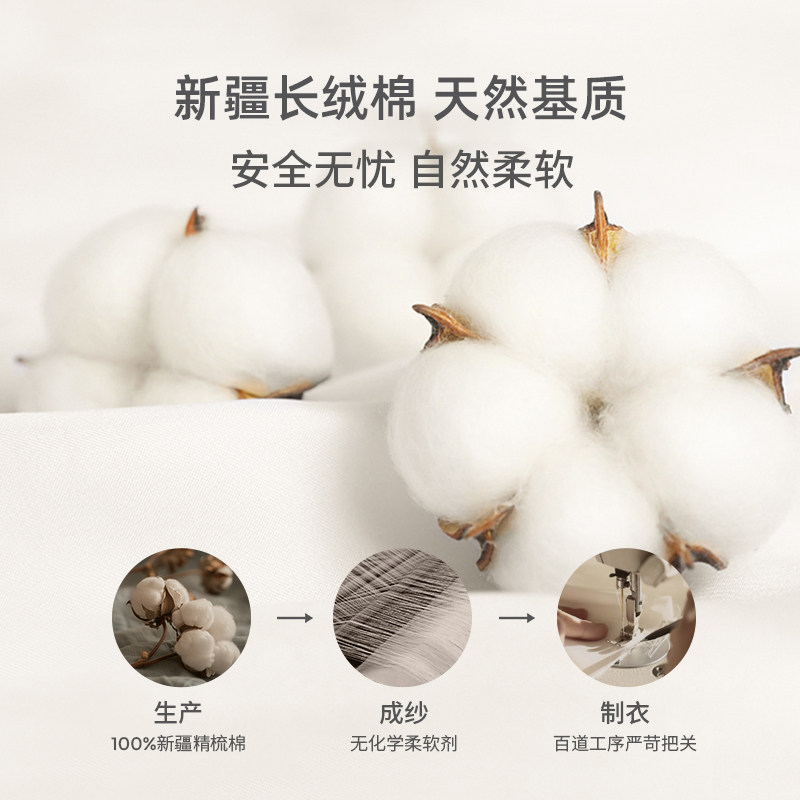 新疆长绒棉 天然基质

安全无忧 自然柔软

生产
100%新疆精梳棉

成纱
无化学柔软剂

制衣
百道工序严苛把关