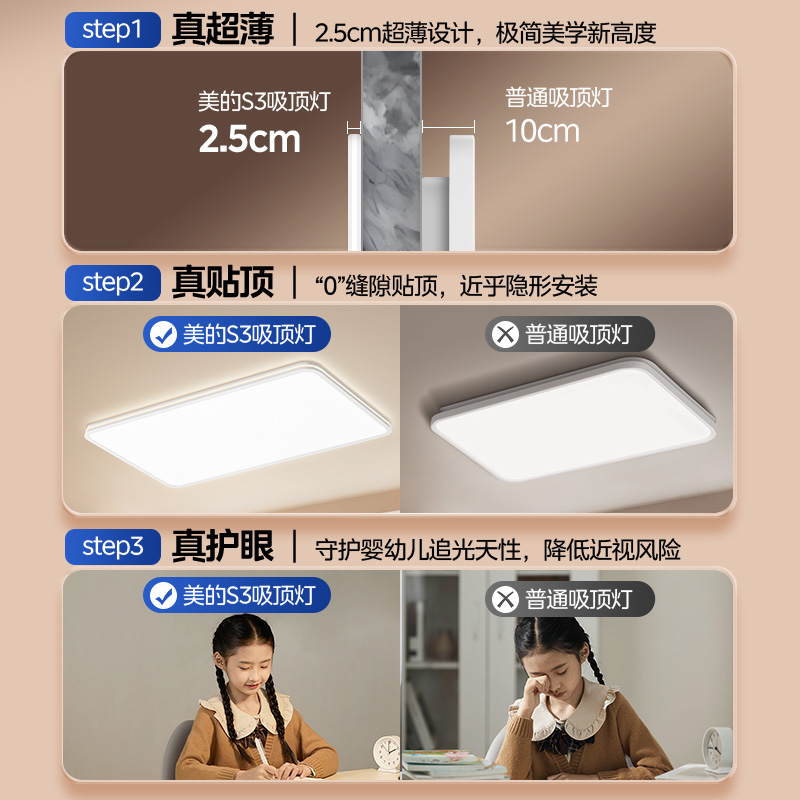 step1 真超薄 | 2.5cm超薄设计，极简美学新高度

美的S3吸顶灯
2.5cm

普通吸顶灯
10cm

step2 真贴顶 | “0”缝隙贴顶，近乎隐形安装

美的S3吸顶灯

普通吸顶灯

step3 真护眼 | 守护婴幼儿追光天性，降低近视风险

美的S3吸顶灯

普通吸顶灯