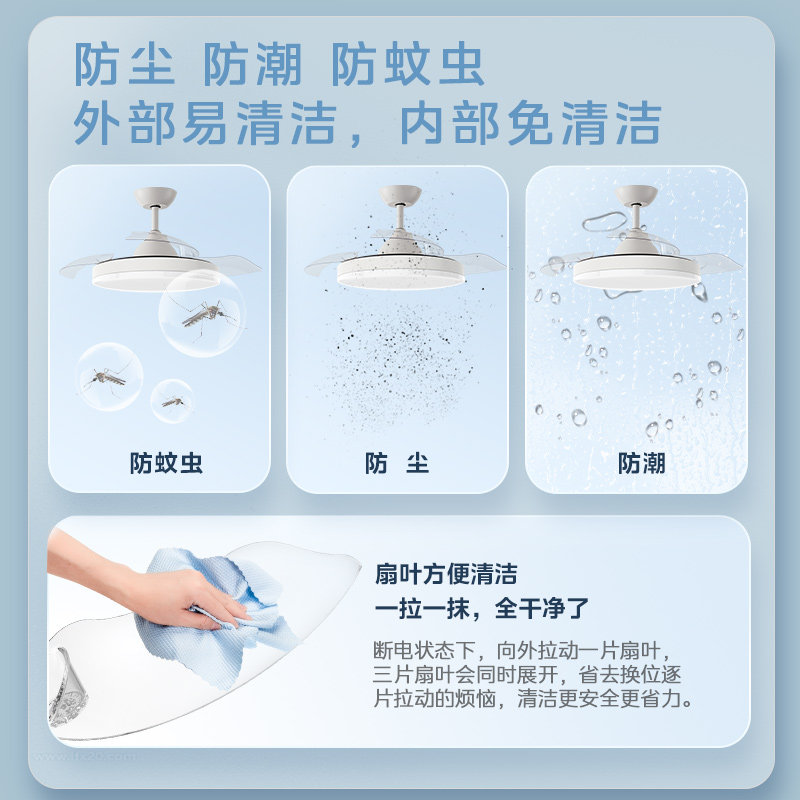 防尘 防潮 防蚊虫
外部易清洁，内部免清洁

防蚊虫

防 尘

防潮

扇叶方便清洁
一拉一抹，全干净了

断电状态下，向外拉动一片扇叶，三片扇叶会同时展开，省去换位逐片拉动的烦恼，清洁更安全更省力。