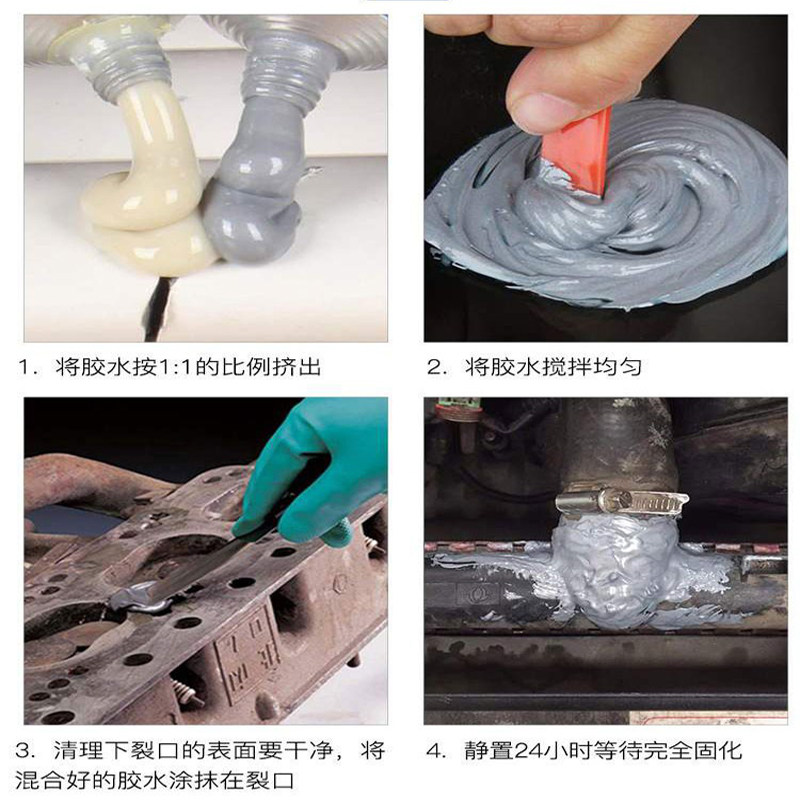 1. 将胶水按1:1的比例挤出

2. 将胶水搅拌均匀

3. 清理下裂口的表面要干净，将混合好的胶水涂抹在裂口

4. 静置24小时等待完全固化