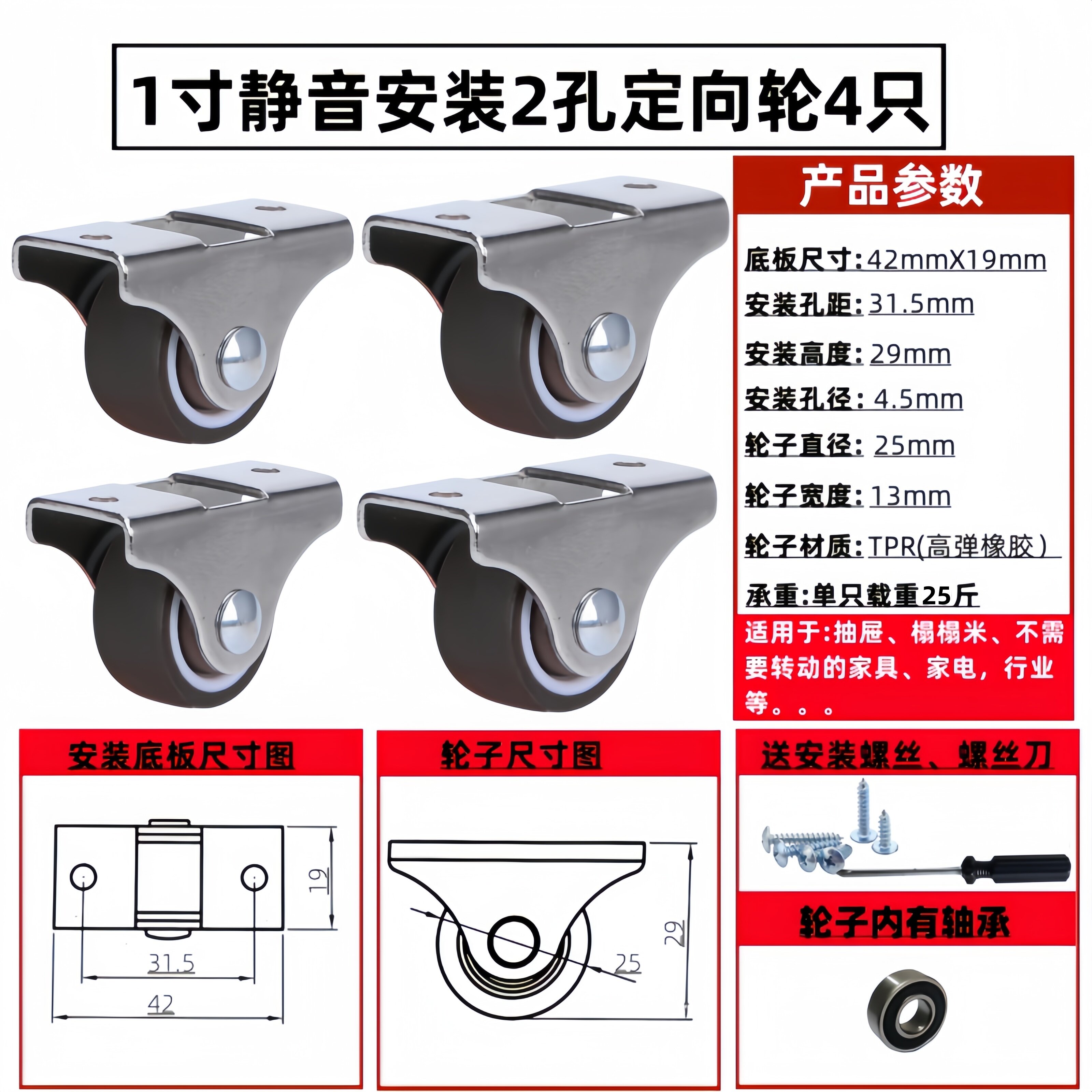 1寸静音安装2孔定向轮4只

产品参数

底板尺寸:42mmX19mm

安装孔距:31.5mm

安装高度:29mm

安装孔径: 4.5mm

轮子直径: 25mm

轮子宽度:13mm

轮子材质:TPR(高弹橡胶)

承重:单只载重25斤

适用于:抽屉、榻榻米、不需要转动的家具、家电,行业等。。。

安装底板尺寸图

19

31.5

42

轮子尺寸图

29

25

送安装螺丝、螺丝刀

轮子内有轴承