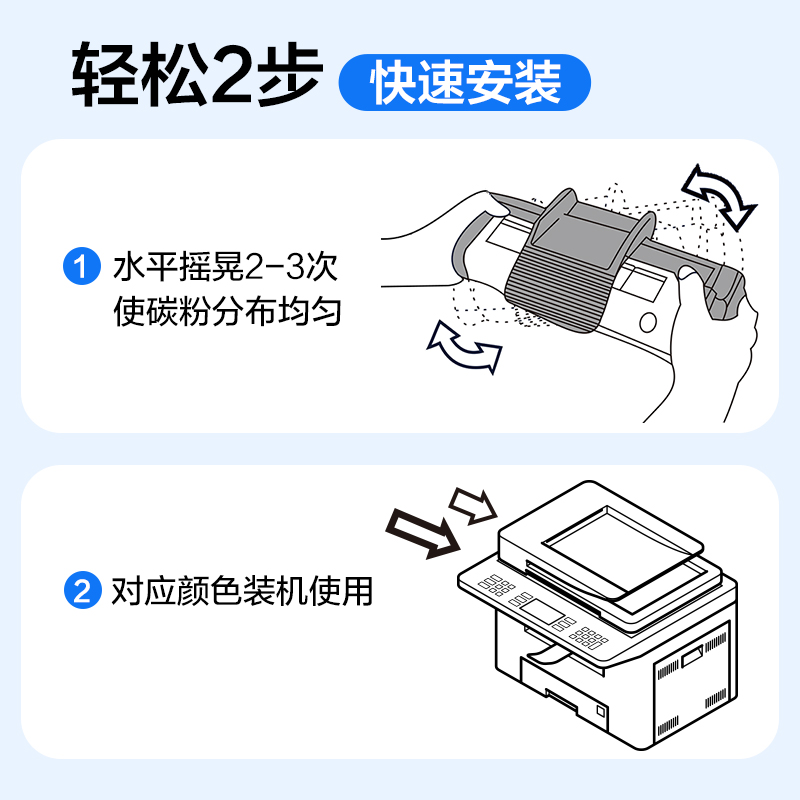 轻松2步 快速安装

1 水平摇晃2-3次 使碳粉分布均匀

2 对应颜色装机使用