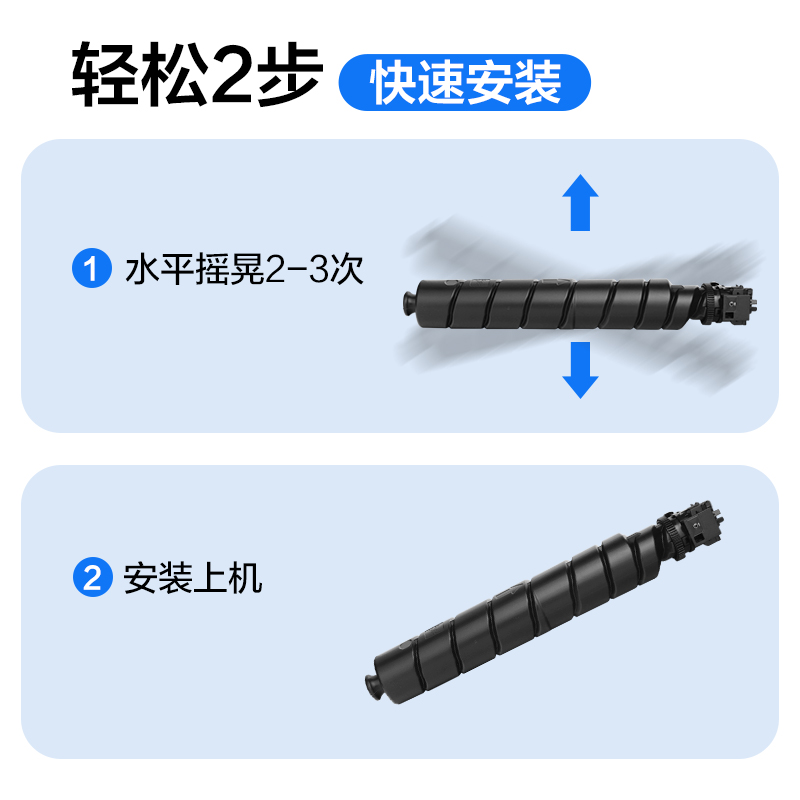 轻松2步 快速安装

1 水平摇晃2-3次

2 安装上机