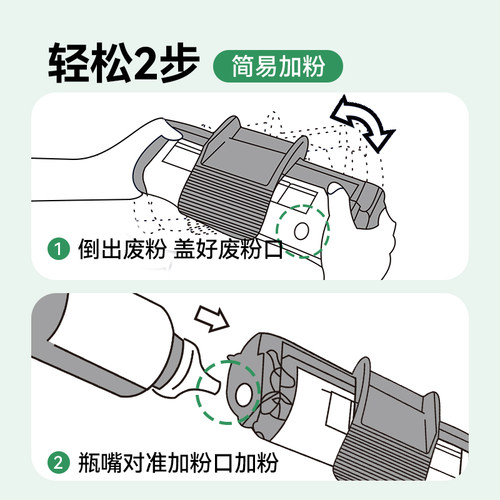 轻松2步 简易加粉

1 倒出废粉 盖好废粉口

2 瓶嘴对准加粉口加粉