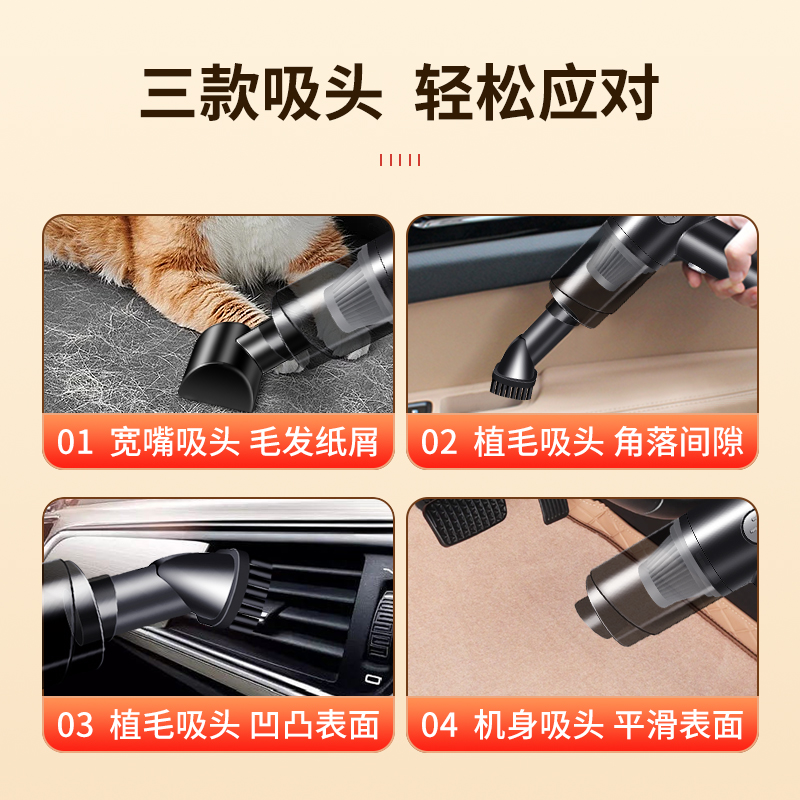 三款吸头 轻松应对

01 宽嘴吸头 毛发纸屑

02 植毛吸头 角落间隙

03 植毛吸头 凹凸表面

04 机身吸头 平滑表面