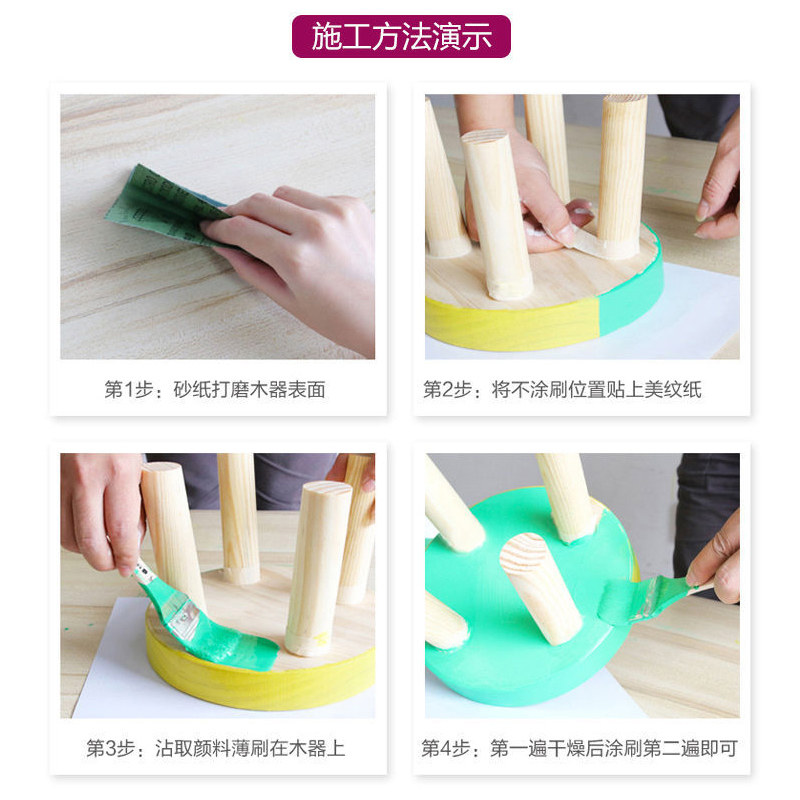 施工方法演示

第1步：砂纸打磨木器表面

第2步：将不涂刷位置贴上美纹纸

第3步：沾取颜料薄刷在木器上

第4步：第一遍干燥后涂刷第二遍即可