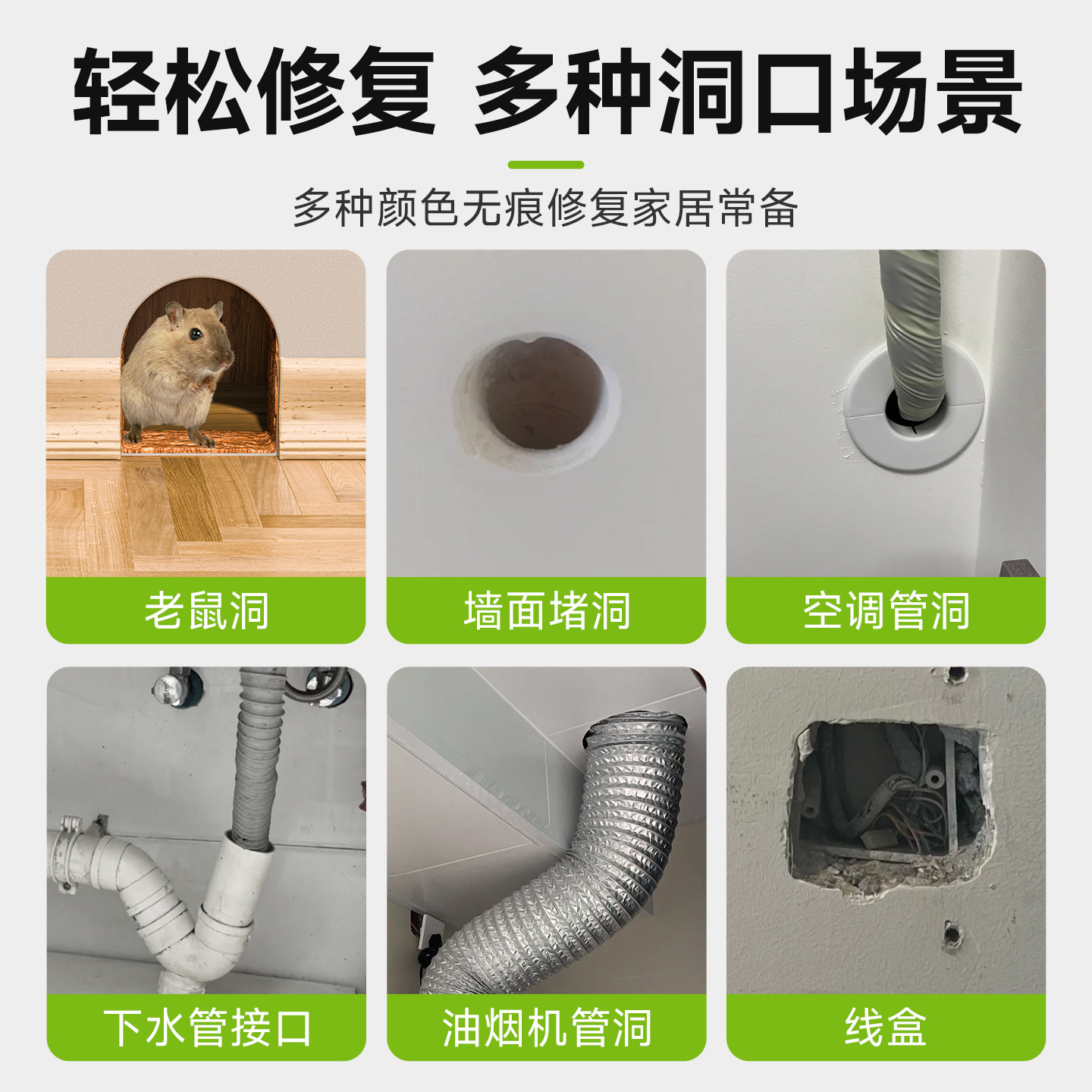 轻松修复 多种洞口场景

多种颜色无痕修复家居常备

老鼠洞

墙面堵洞

空调管洞

下水管接口

油烟机管洞

线盒