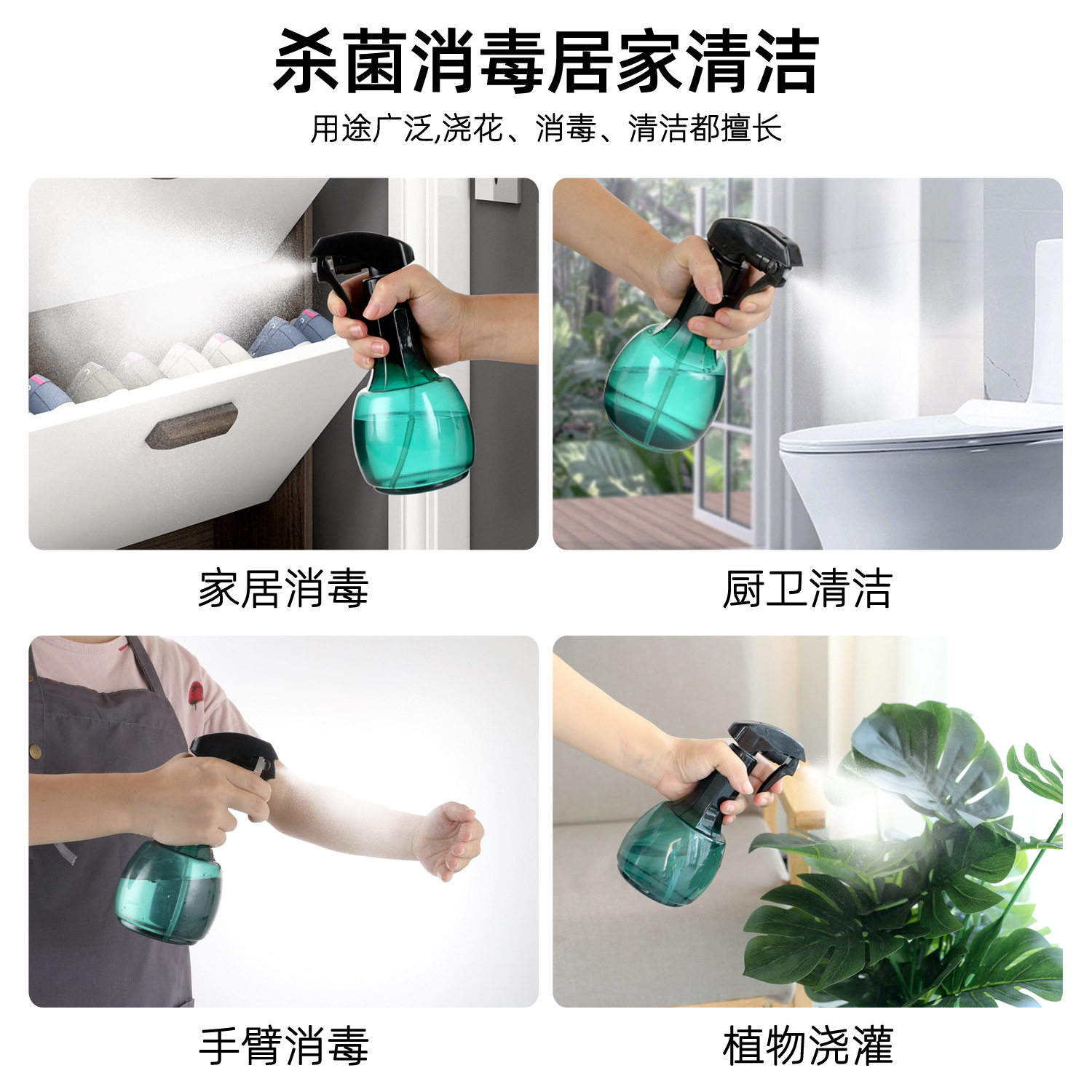 杀菌消毒居家清洁

用途广泛,浇花、消毒、清洁都擅长

家居消毒

厨卫清洁

手臂消毒

植物浇灌