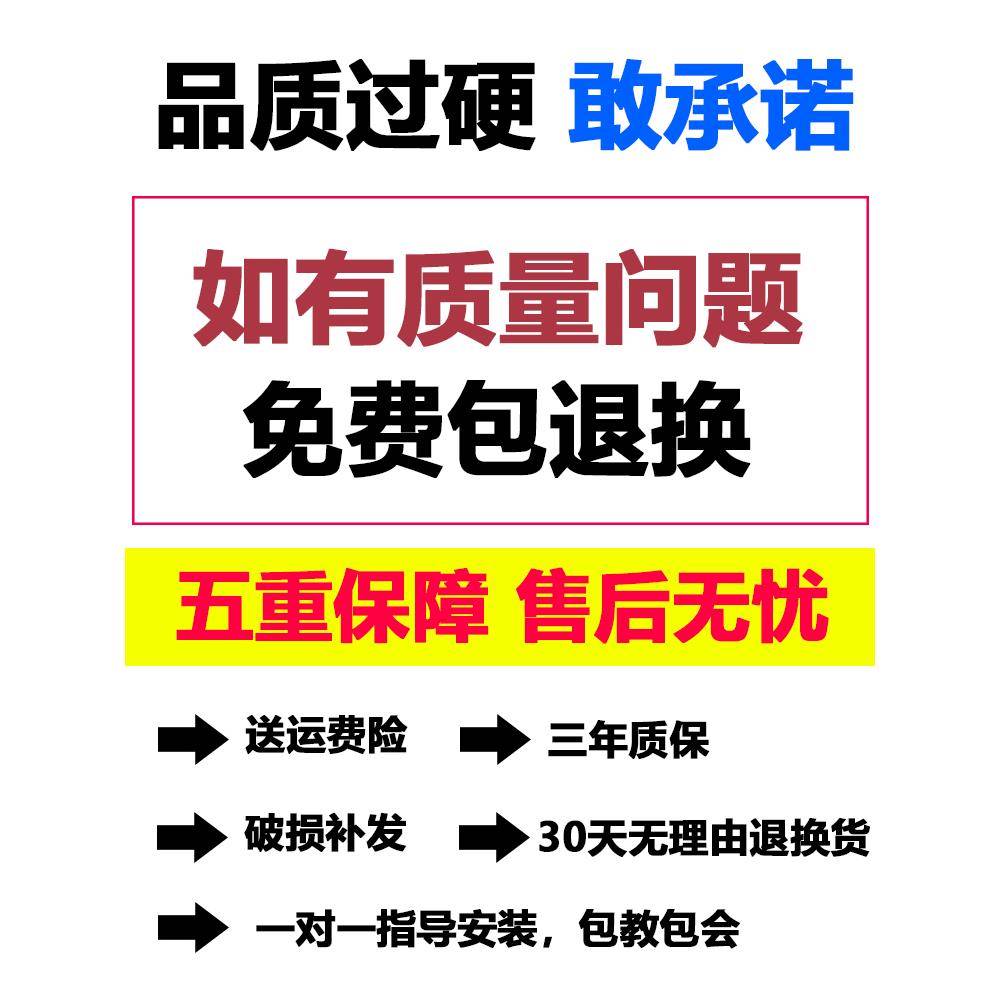 品质过硬 敢承诺

如有质量问题
免费包退换

五重保障 售后无忧

➡ 送运费险 ➡ 三年质保

➡ 破损补发 ➡ 30天无理由退换货

➡ 一对一指导安装，包教包会