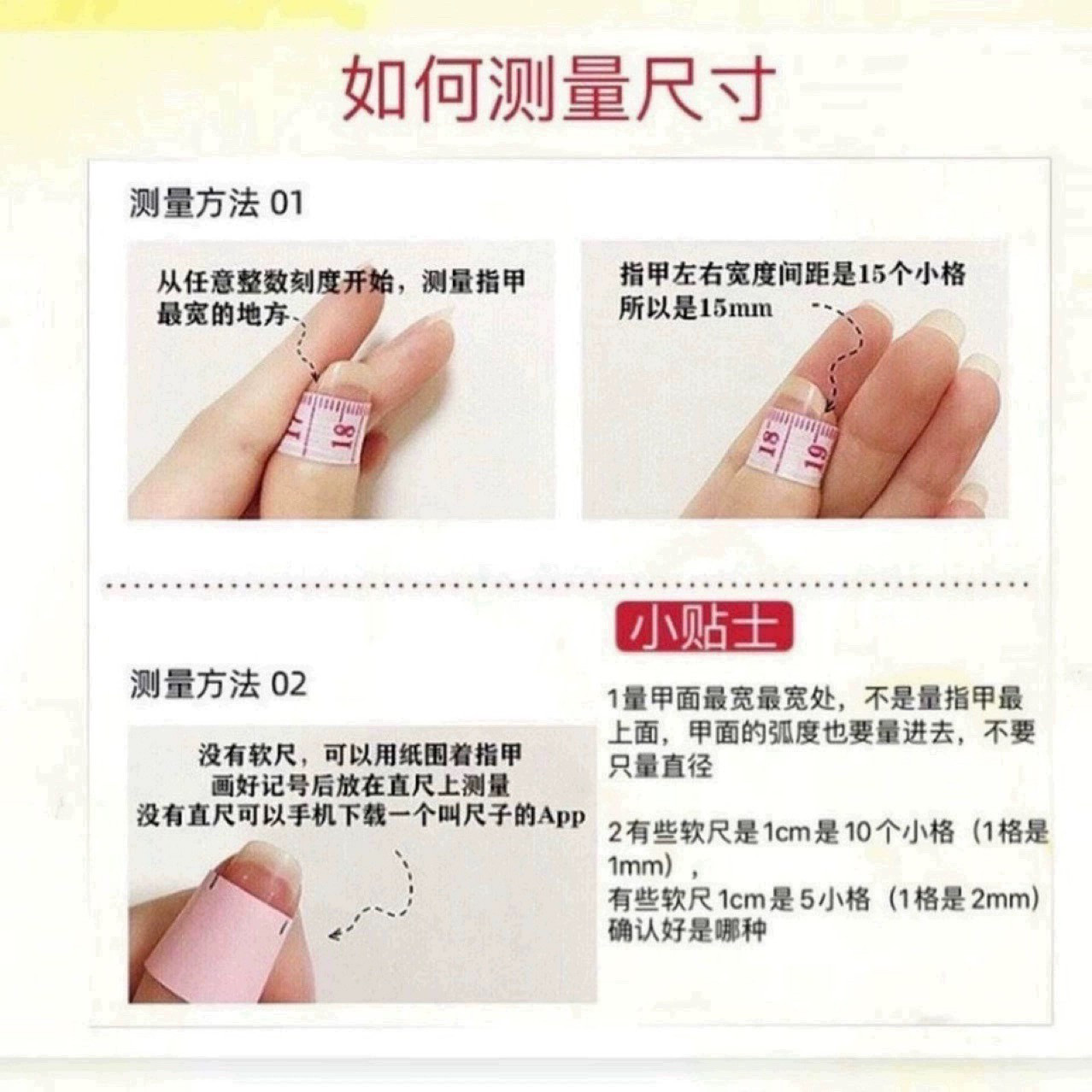 如何测量尺寸

测量方法 01

从任意整数刻度开始，测量指甲最宽的地方

17
18

指甲左右宽度间距是15个小格
所以是15mm

18
19

小贴士

测量方法 02

没有软尺，可以用纸围着指甲
画好记号后放在直尺上测量
没有直尺可以手机下载一个叫尺子的App

1量甲面最宽最宽处，不是量指甲最上面，甲面的弧度也要量进去，不要只量直径

2有些软尺是1cm是10个小格（1格是1mm），
有些软尺1cm是5小格（1格是2mm）
确认好是哪种