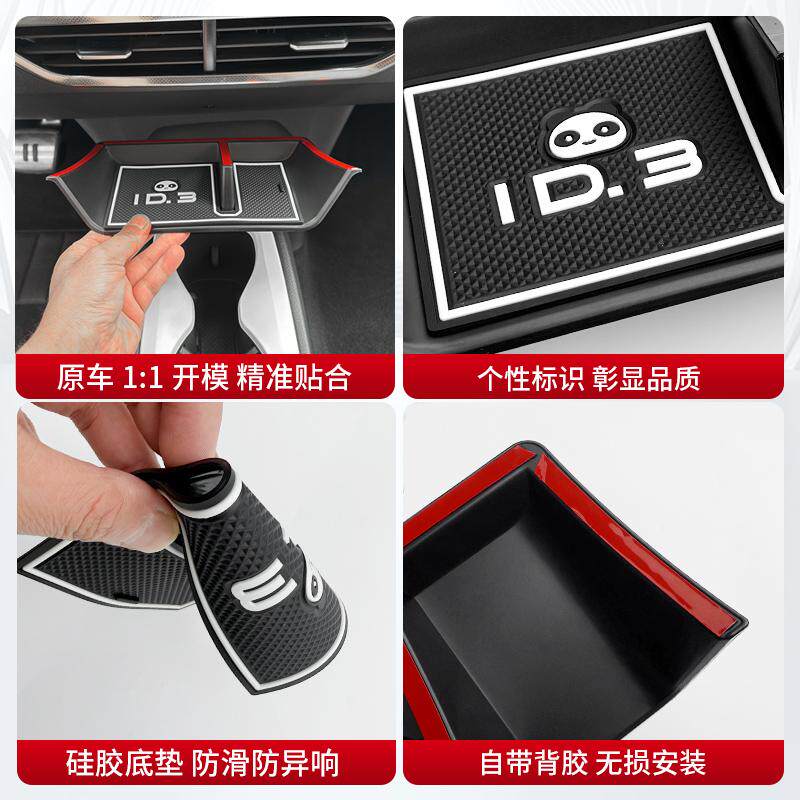 ID.3

原车 1:1 开模 精准贴合

ID.3

个性标识 彰显品质

硅胶底垫 防滑防异响

自带背胶 无损安装