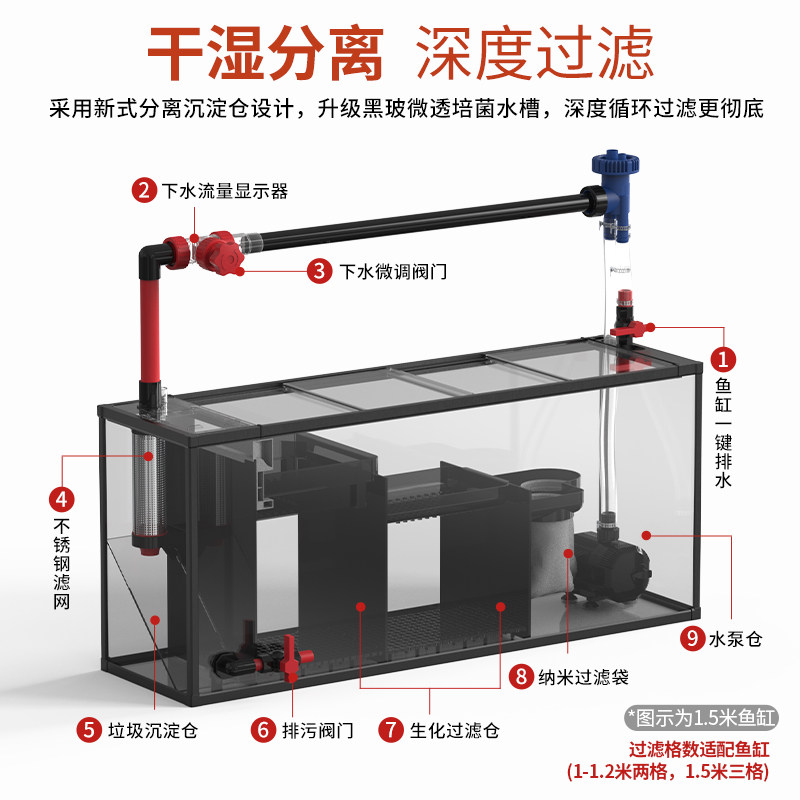 干湿分离 深度过滤

采用新式分离沉淀仓设计，升级黑玻微透培菌水槽，深度循环过滤更彻底

2 下水流量显示器

3 下水微调阀门

1 鱼缸一键排水

4 不锈钢滤网

9 水泵仓

8 纳米过滤袋

5 垃圾沉淀仓

6 排污阀门

7 生化过滤仓

*图示为1.5米鱼缸

过滤格数适配鱼缸
(1-1.2米两格，1.5米三格)