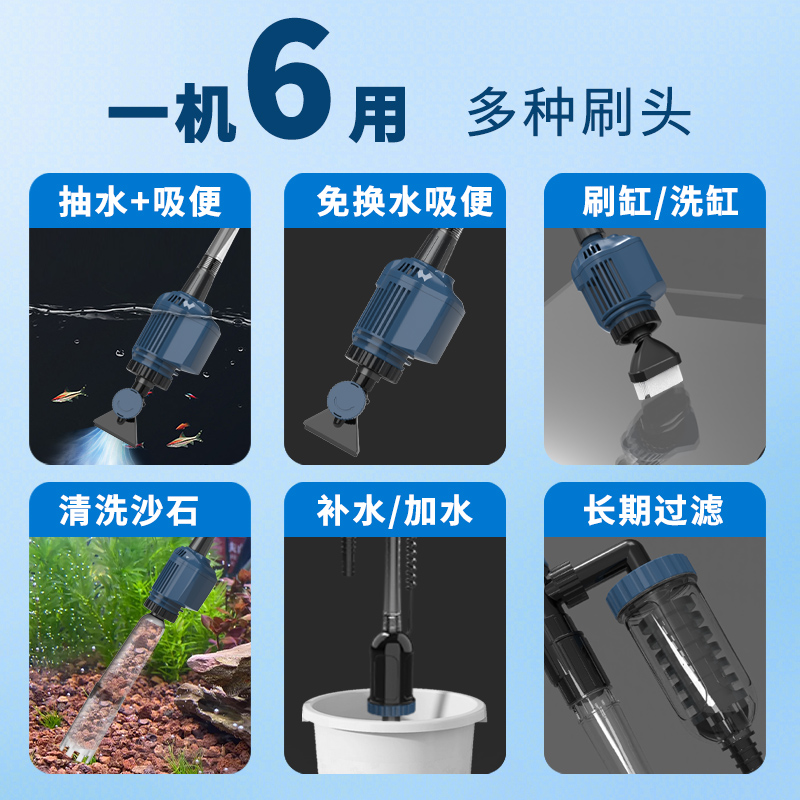 一机6用 多种刷头

抽水+吸便

免换水吸便

刷缸/洗缸

清洗沙石

补水/加水

长期过滤