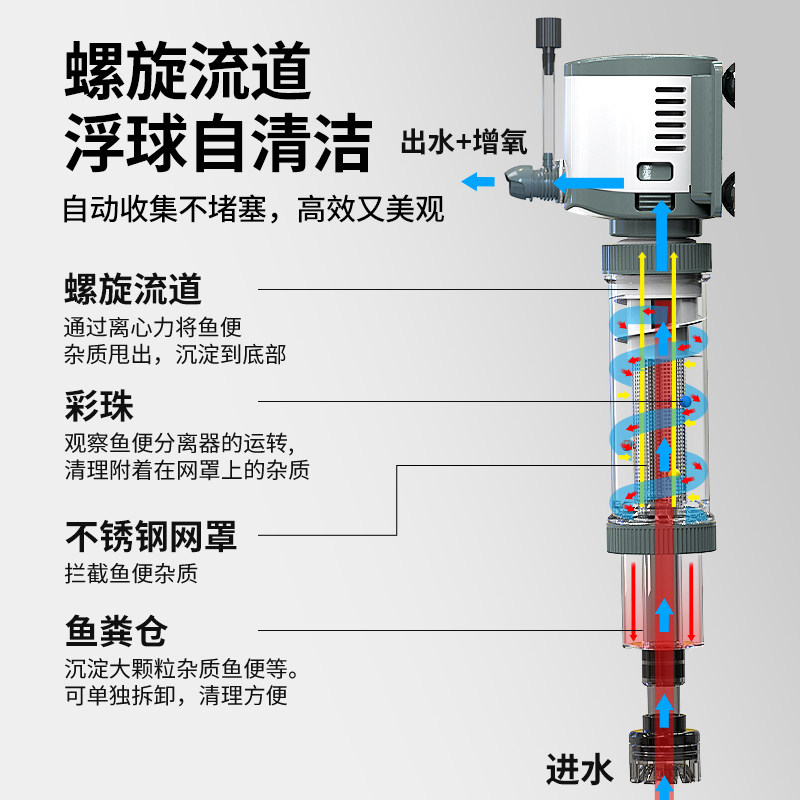 螺旋流道
浮球自清洁

出水+增氧

自动收集不堵塞，高效又美观

螺旋流道
通过离心力将鱼便杂质甩出，沉淀到底部

彩珠
观察鱼便分离器的运转，清理附着在网罩上的杂质

不锈钢网罩
拦截鱼便杂质

鱼粪仓
沉淀大颗粒杂质鱼便等。可单独拆卸，清理方便

进水